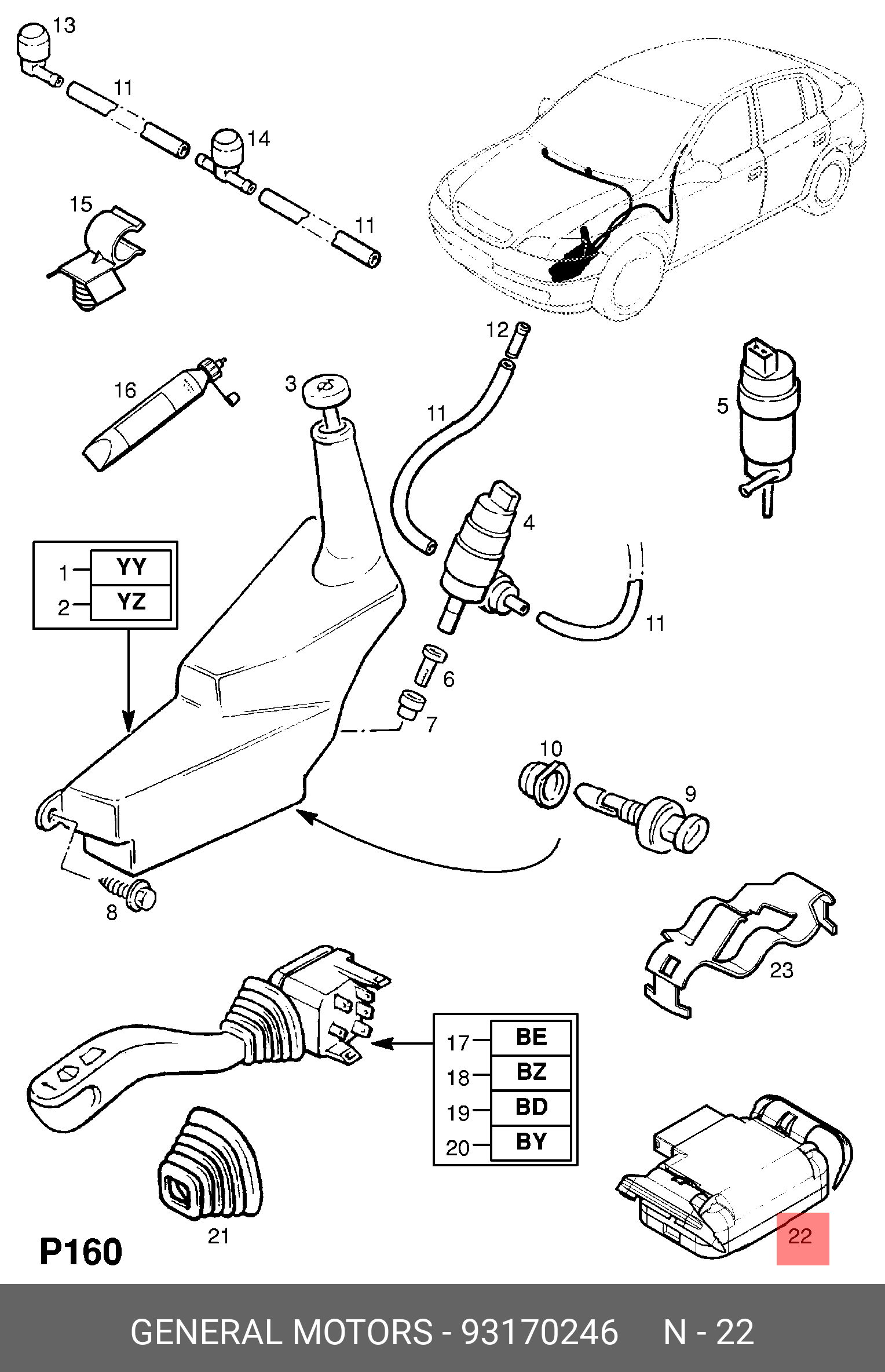 13

11

14

15

11

12

16

3

11

5

4

1 YY
2 YZ

11

6

7

10

9

8

23

17 BE
18 BZ
19 BD
20 BY

21

22

P160

GENERAL MOTORS - 93170246 N - 22