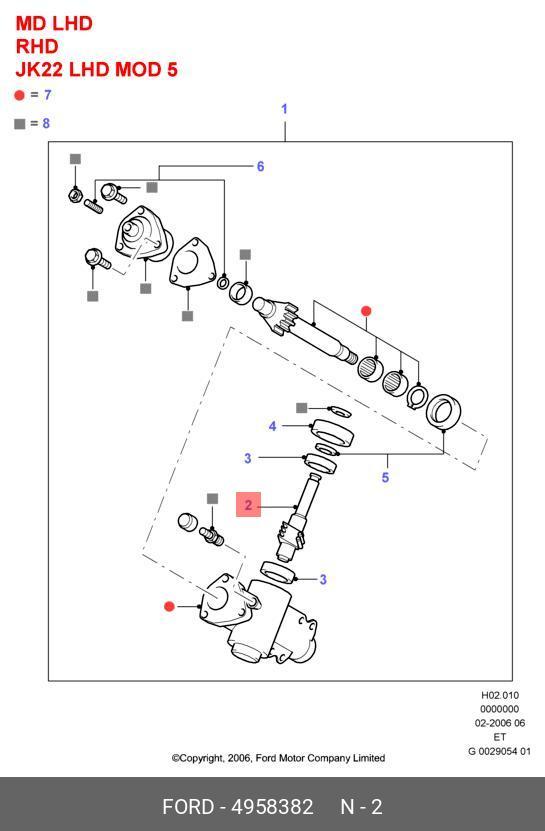 MD LHD
RHD
JK22 LHD MOD 5

= 7

= 8

1

6

4

3

5

2

3

H02.010
0000000
02-2006 06
ET
G 0029054 01

©Copyright, 2006, Ford Motor Company Limited

FORD - 4958382 N - 2