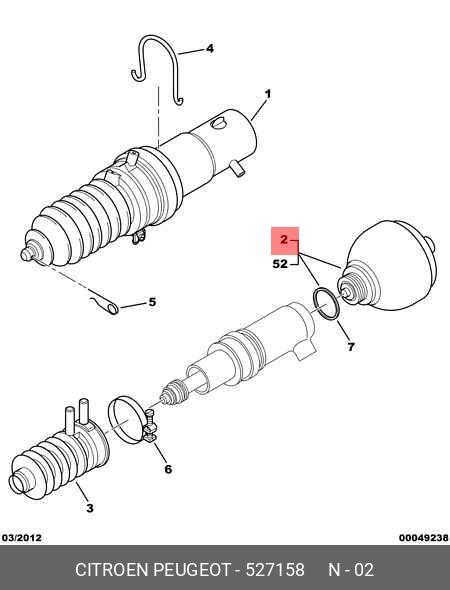 4
1
2
52
5
7
6
3
03/2012
00049238
CITROEN PEUGEOT - 527158 N - 02