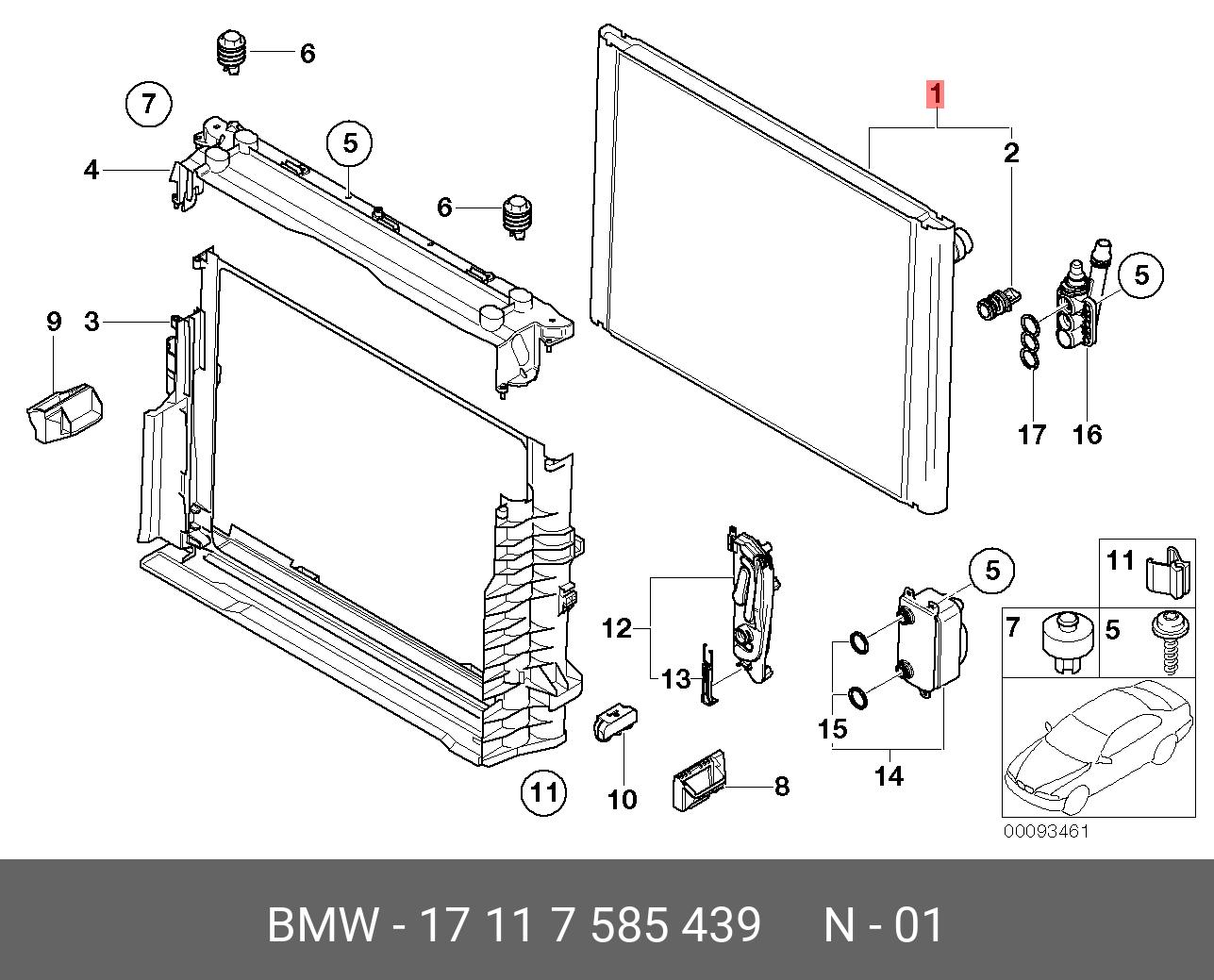 6
7
4
5
6
1
2
5
9
3
17
16
12
13
5
11
7
5
15
14
11
10
8
00093461

BMW - 17 11 7 585 439 N - 01