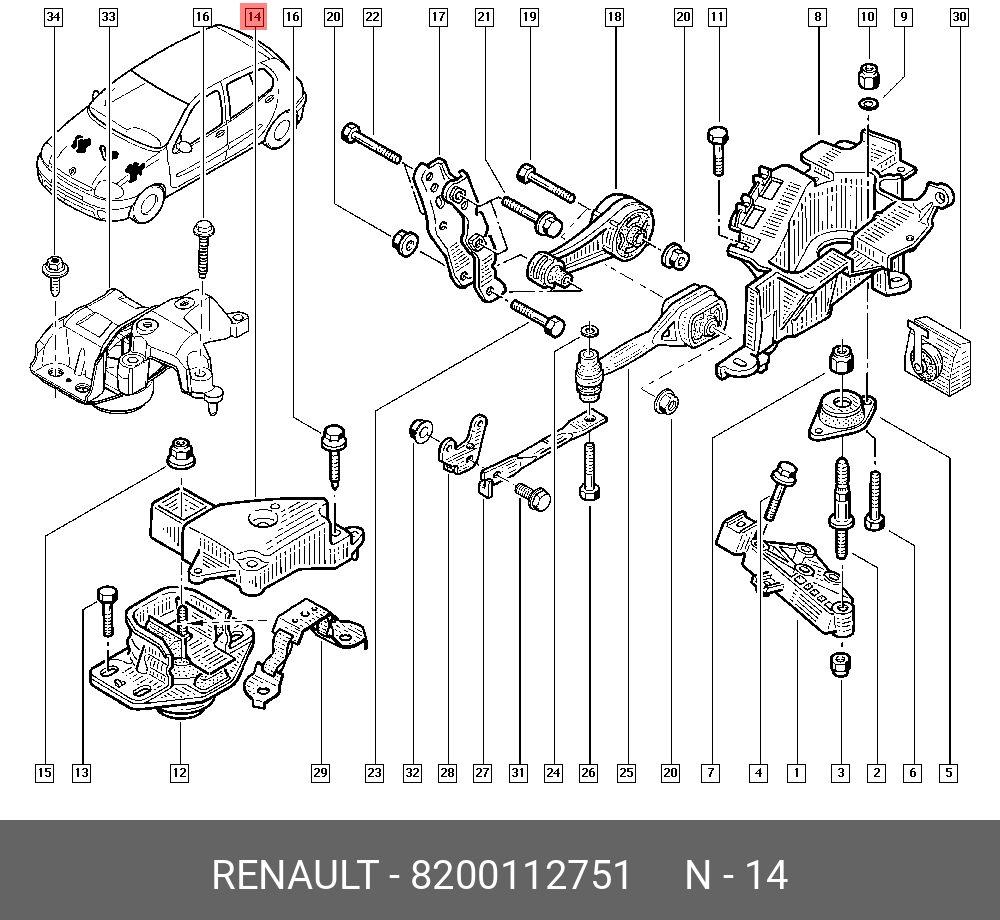 34 33 16 14 16 20 22 17 21 19 18 20 11 8 10 9 30

15 13 12 29 23 32 28 27 31 24 26 25 20 7 4 1 3 2 6 5

RENAULT - 8200112751 N - 14