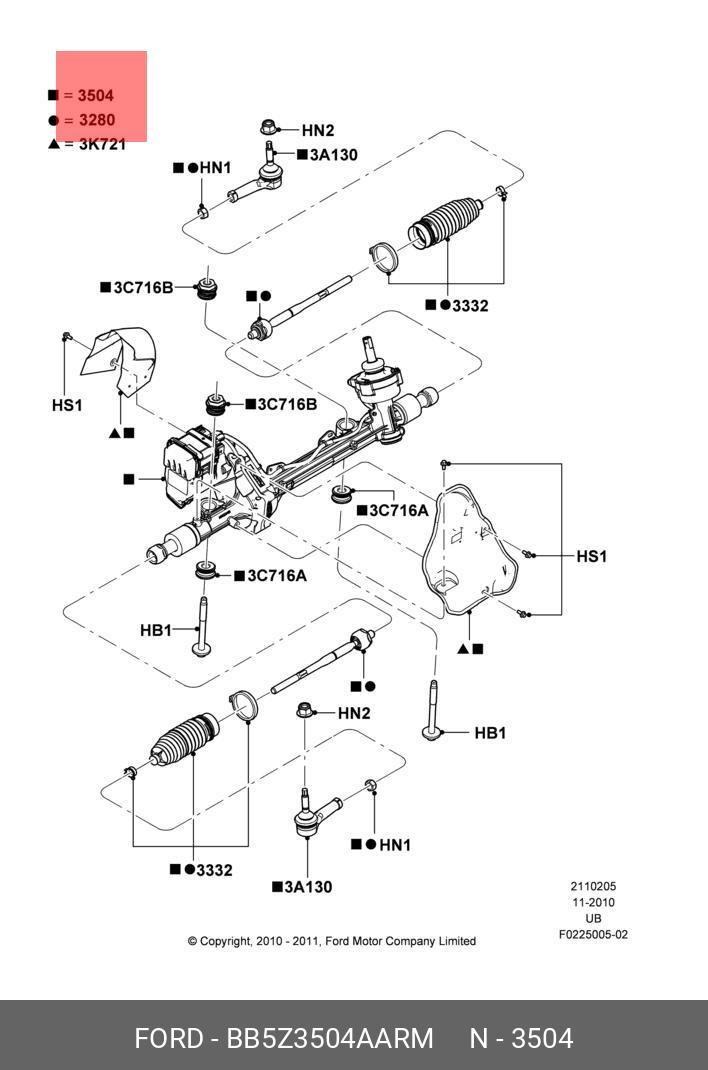 ■ = 3504
● = 3280
▲ = 3K721

HN2
■3A130
■●HN1
■3C716B
■●
■●3332
HS1
▲■
■3C716B
■
■3C716A
HS1
■3C716A
HB1
▲■
■●
HN2
HB1
■●HN1
■●3332
■3A130

2110205
11-2010
UB
F0225005-02

© Copyright, 2010 - 2011, Ford Motor Company Limited

FORD - BB5Z3504AARM N - 3504