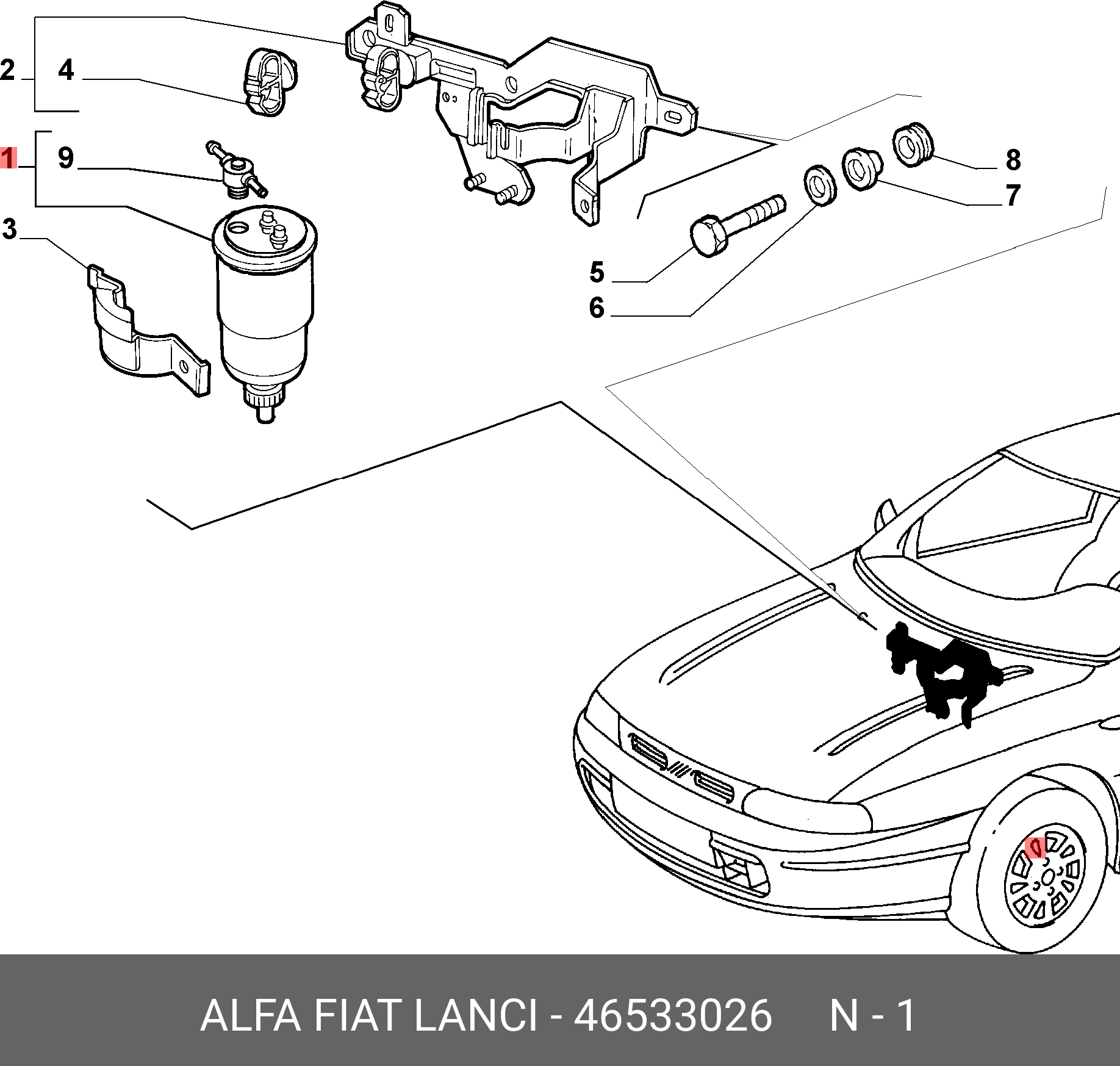 2
4
1
9
3
8
7
5
6
ALFA FIAT LANCI - 46533026 N - 1