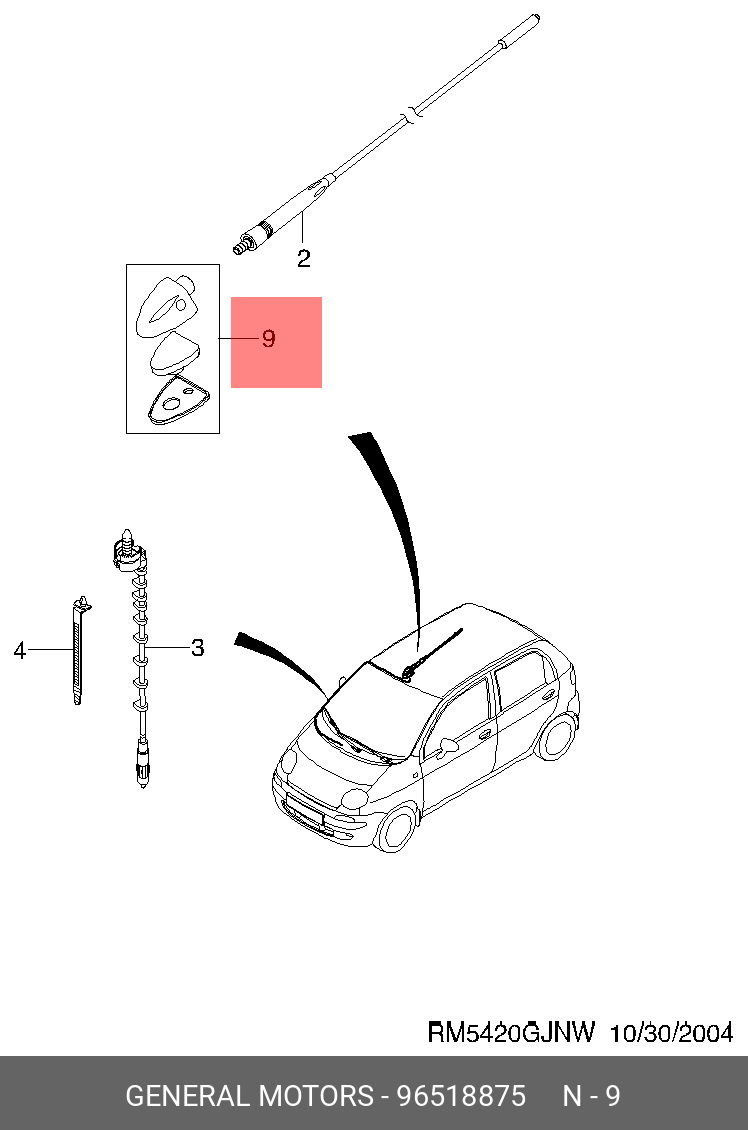 2

9

4

3

RM5420GJNW 10/30/2004

GENERAL MOTORS - 96518875 N - 9