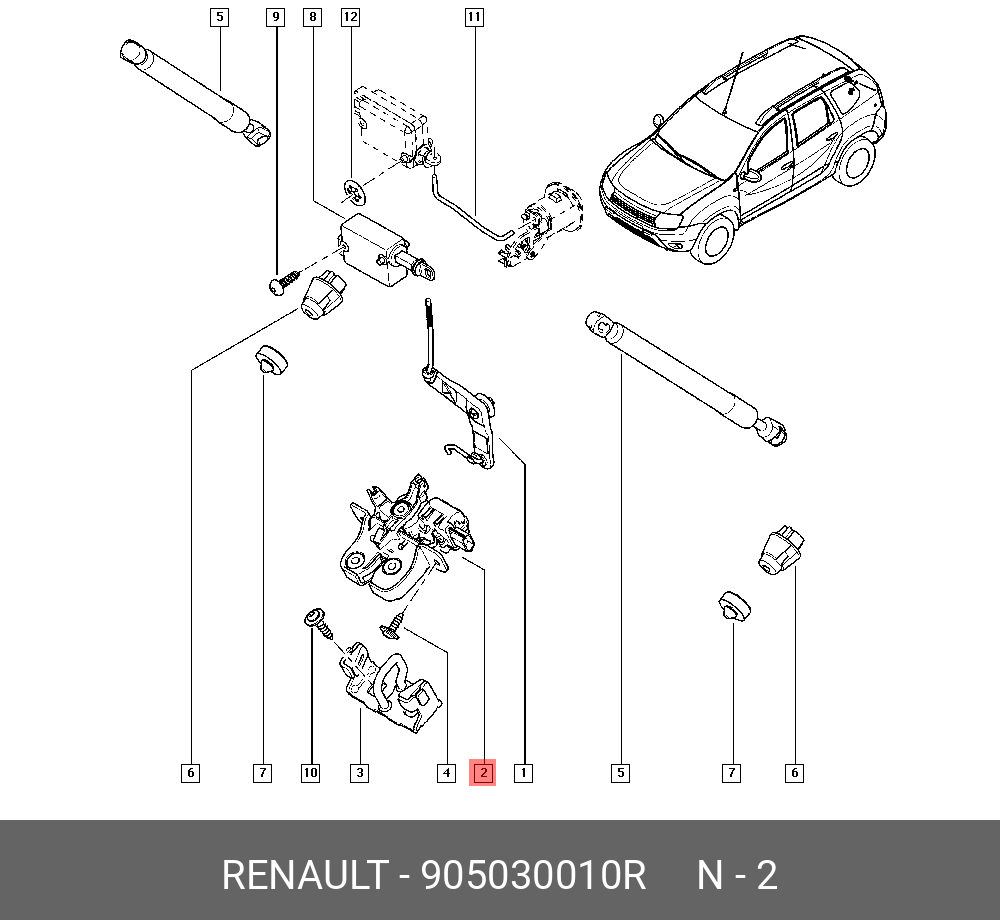 5
9
8
12
11
6
7
10
3
4
2
1
5
7
6

RENAULT - 905030010R N - 2