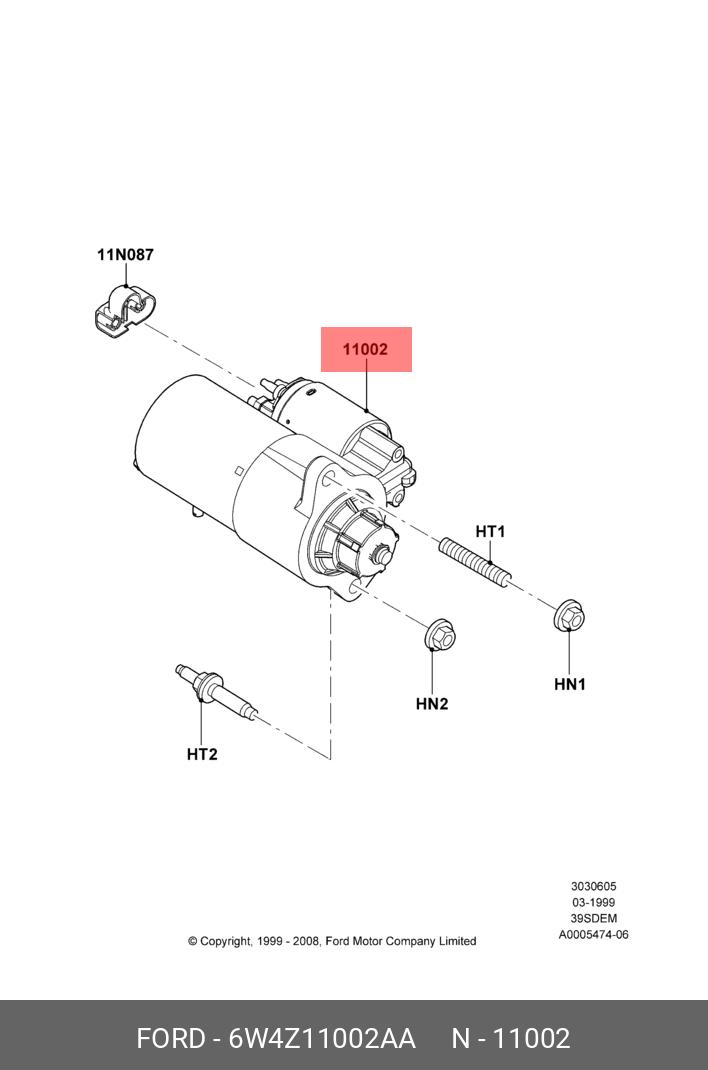 11N087

11002

HT1

HN1

HN2

HT2

3030605
03-1999
39SDEM
A0005474-06

© Copyright, 1999 - 2008, Ford Motor Company Limited

FORD - 6W4Z11002AA N - 11002