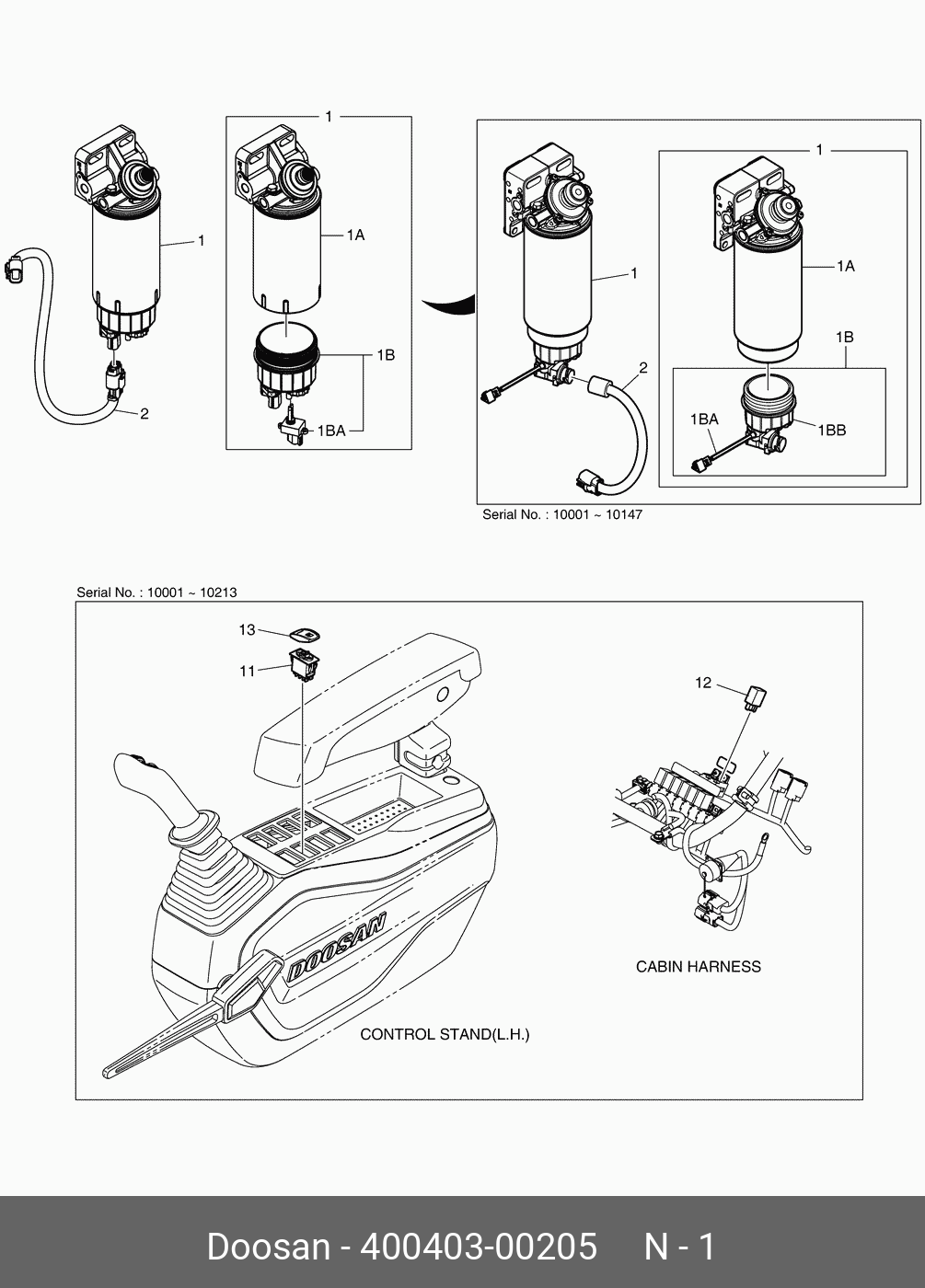 1
1
1A
1B
1BA
2
1
1
1A
1B
1BA
1BB
2
Serial No. : 10001 ~ 10147

Serial No. : 10001 ~ 10213
13
11
12
DOOSAN
CABIN HARNESS
CONTROL STAND(L.H.)

Doosan - 400403-00205 N - 1