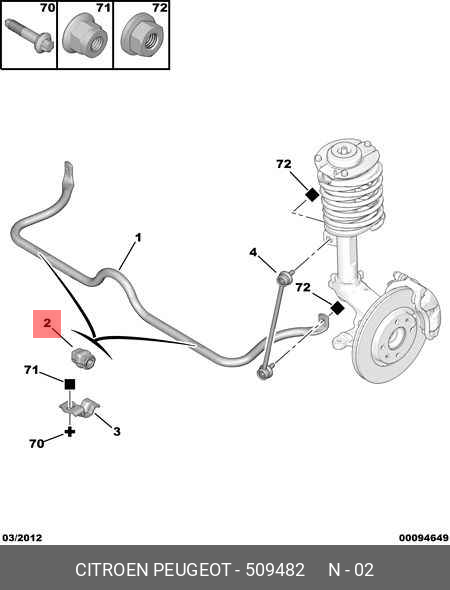 70 71 72

72

1

4

72

2

71

3

70

03/2012

00094649

CITROEN PEUGEOT - 509482 N - 02