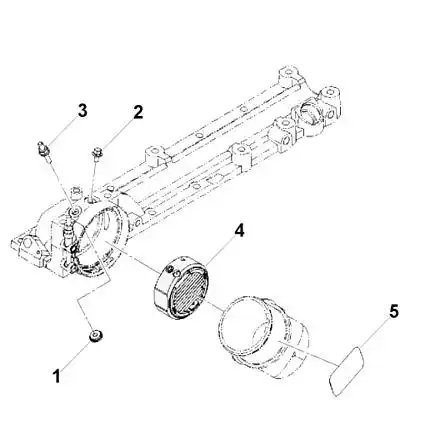 3
2
4
5
1