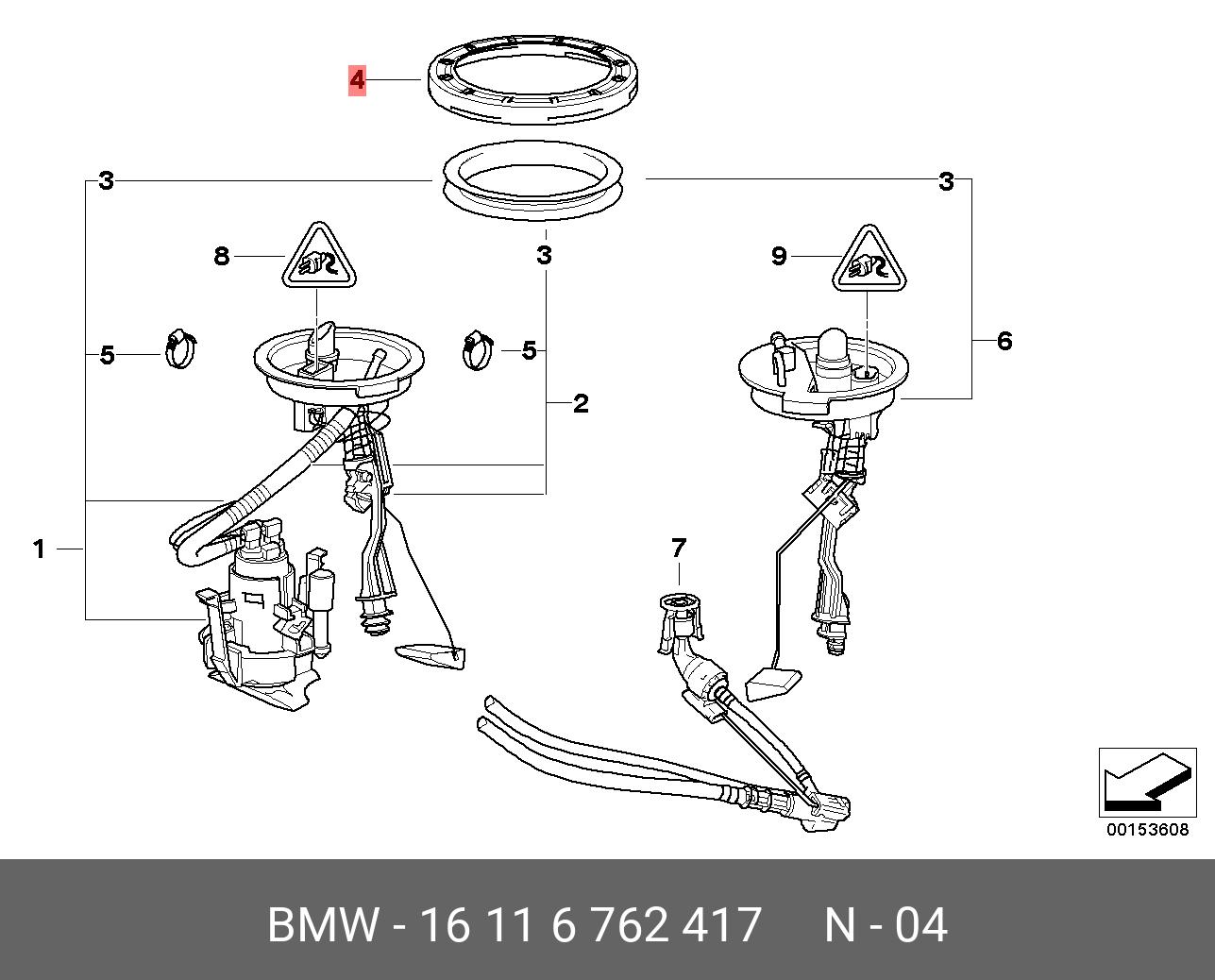 4
3
3
3
8
9
5
5
6
2
1
7
00153608
BMW - 16 11 6 762 417 N - 04