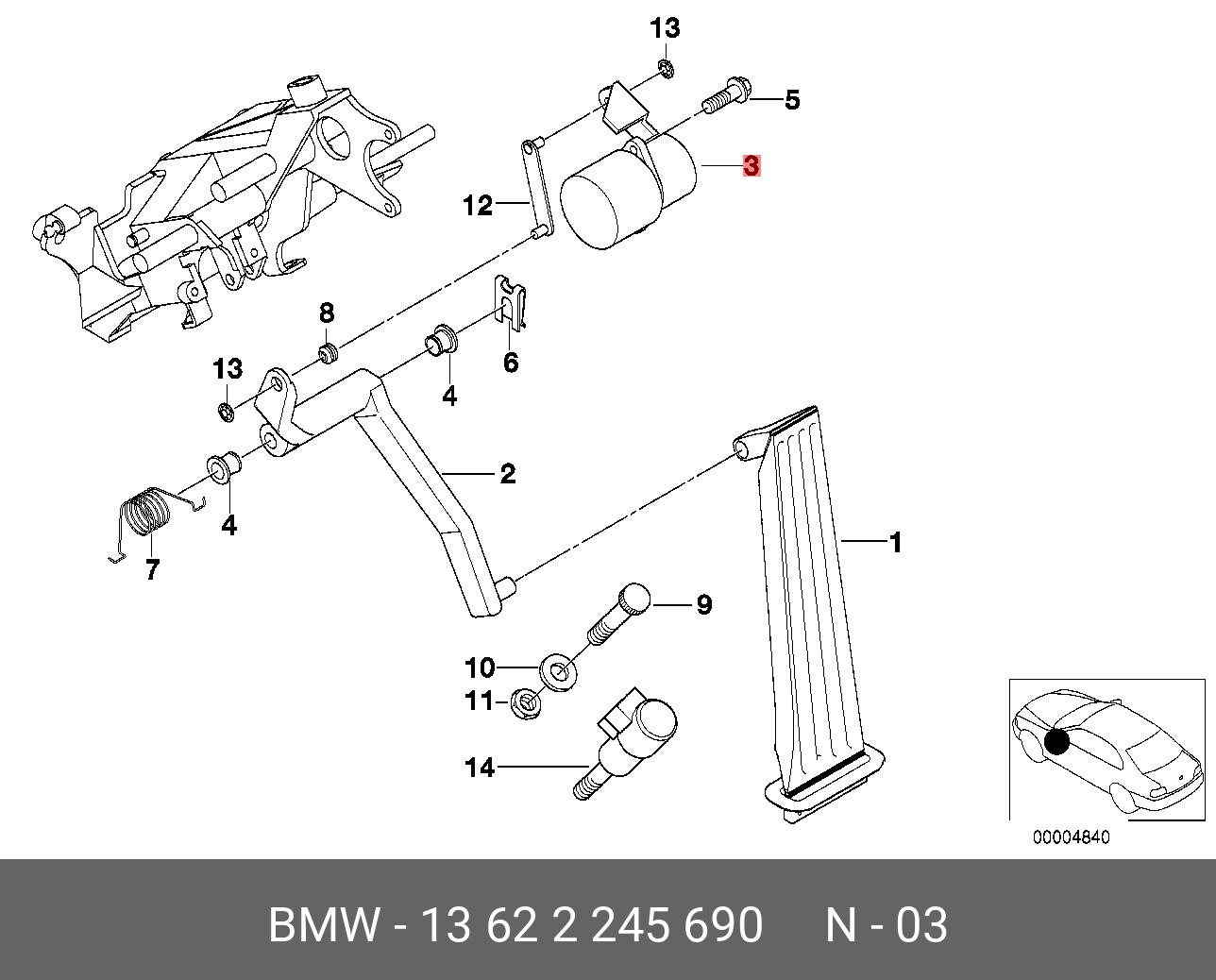 13
5
3
12
8
13
4
6
2
4
7
1
9
10
11
14
00004840
BMW - 13 62 2 245 690 N - 03