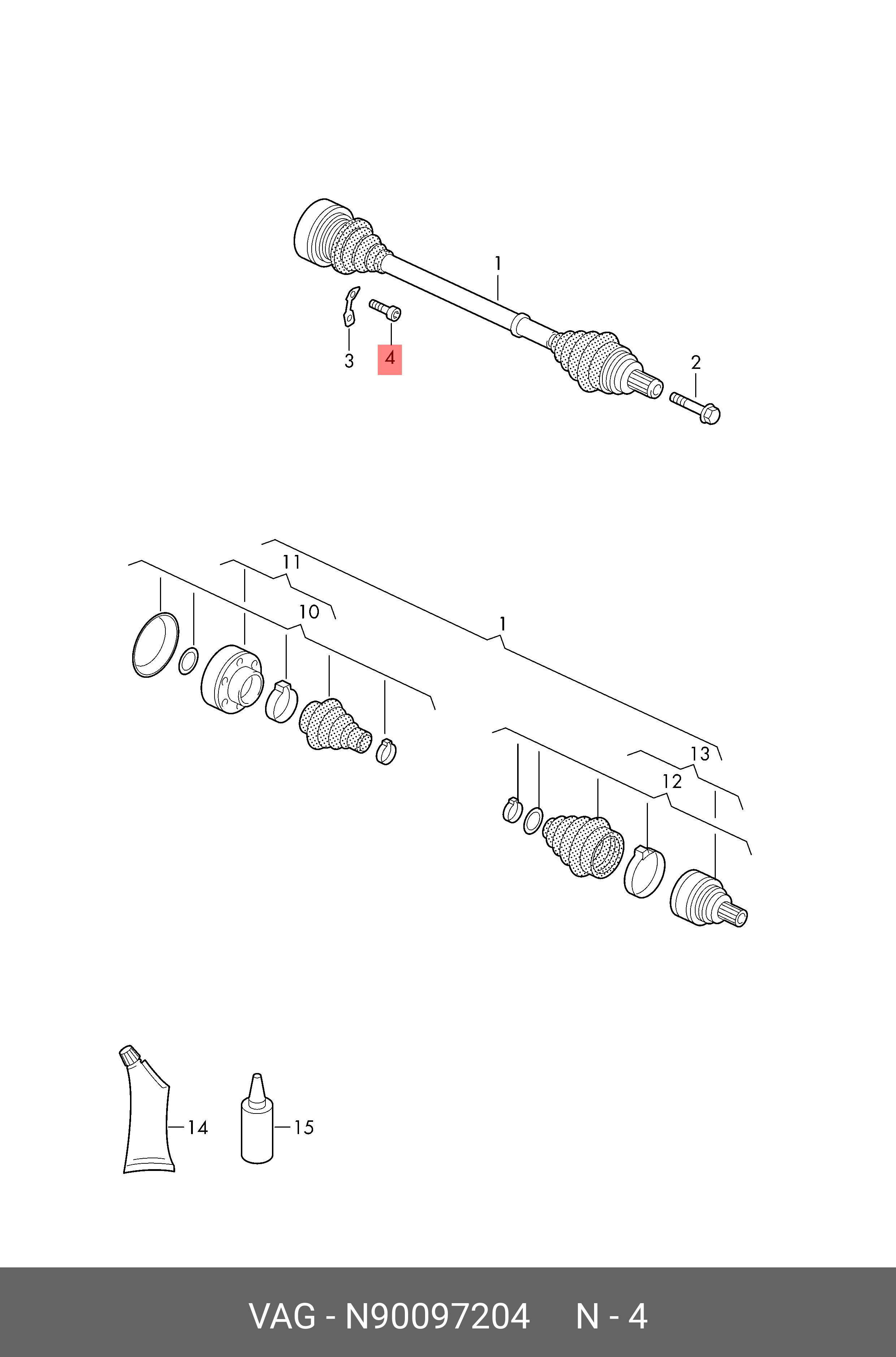 1
3
4
2
11
10
1
13
12
14
15
VAG - N90097204     N - 4