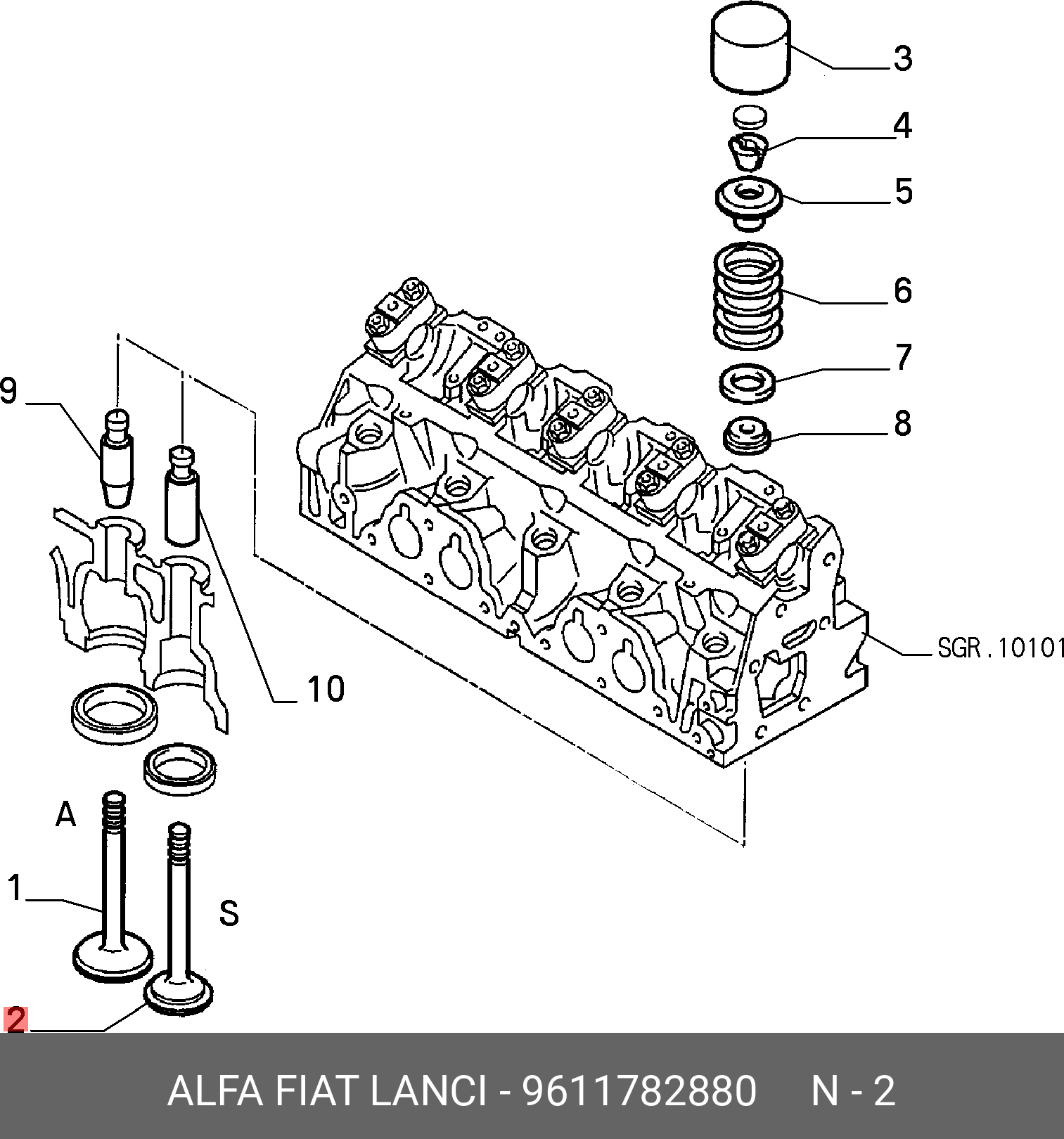 3
4
5
6
7
8
9
10
SGR.10101
A
1
S
2
ALFA FIAT LANCI - 9611782880 N - 2