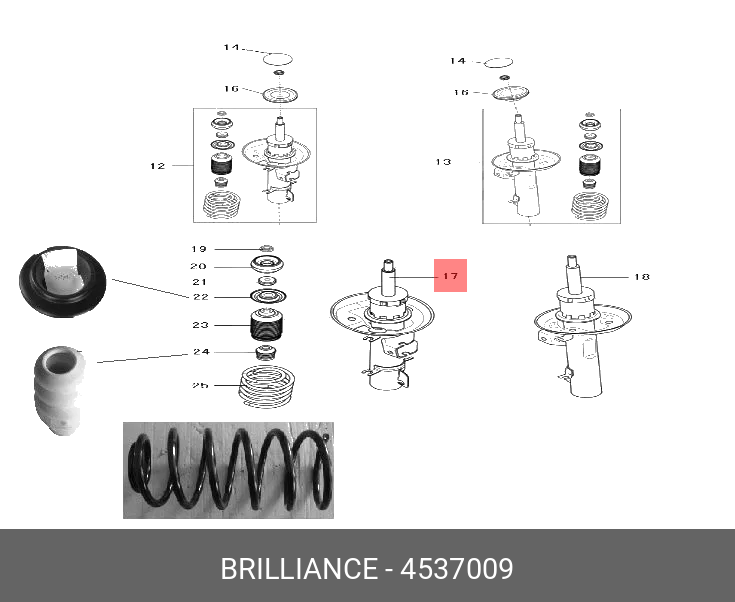 14
16
12
14
16
13
19
20
21
22
23
24
25
17
18
BRILLIANCE - 4537009