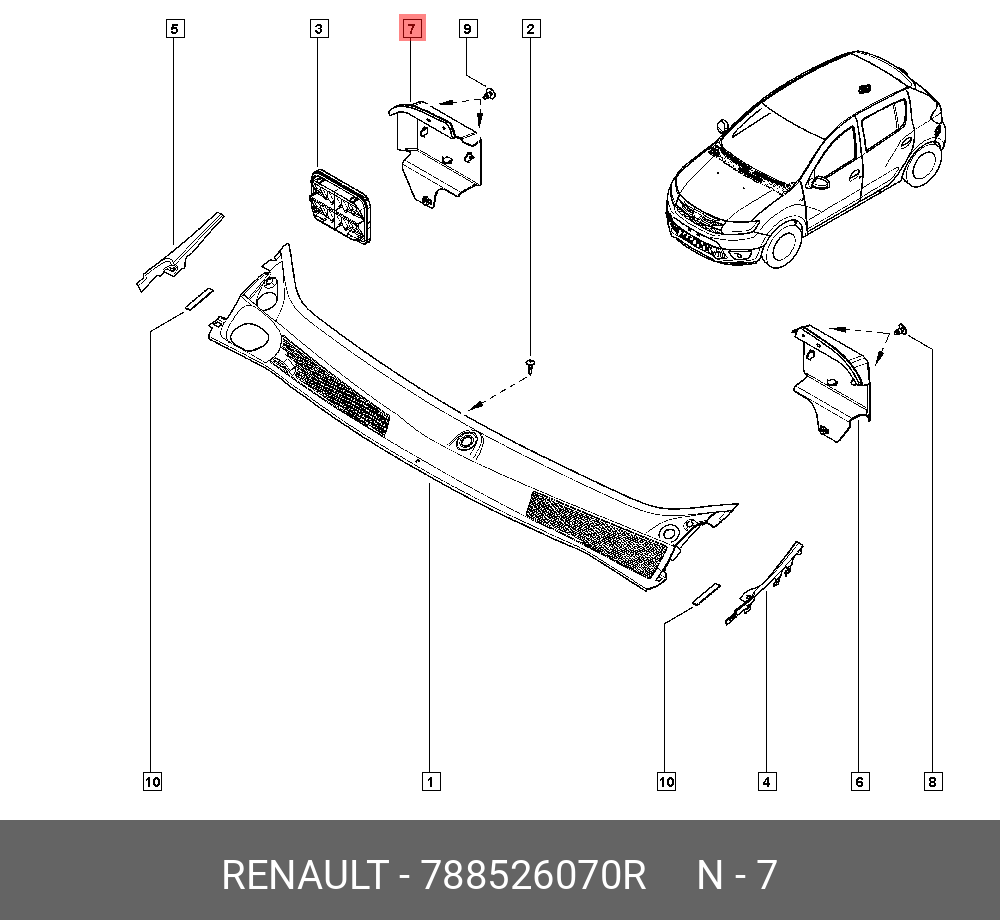 5
3
7
9
2
10
1
10
4
6
8

RENAULT - 788526070R N - 7