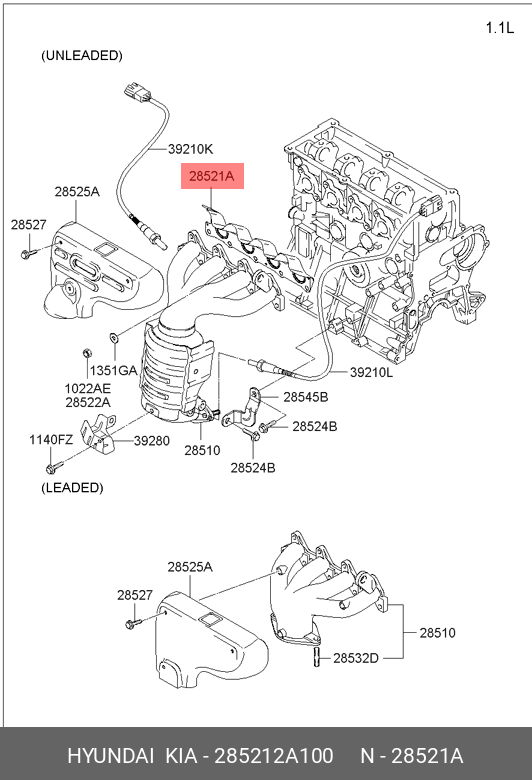 1.1L

(UNLEADED)

39210K

28521A

28525A

28527

1351GA

1022AE
28522A

39210L

28545B

28524B

1140FZ

39280

28510

28524B

(LEADED)

28525A

28527

28510

28532D

HYUNDAI KIA - 285212A100 N - 28521A