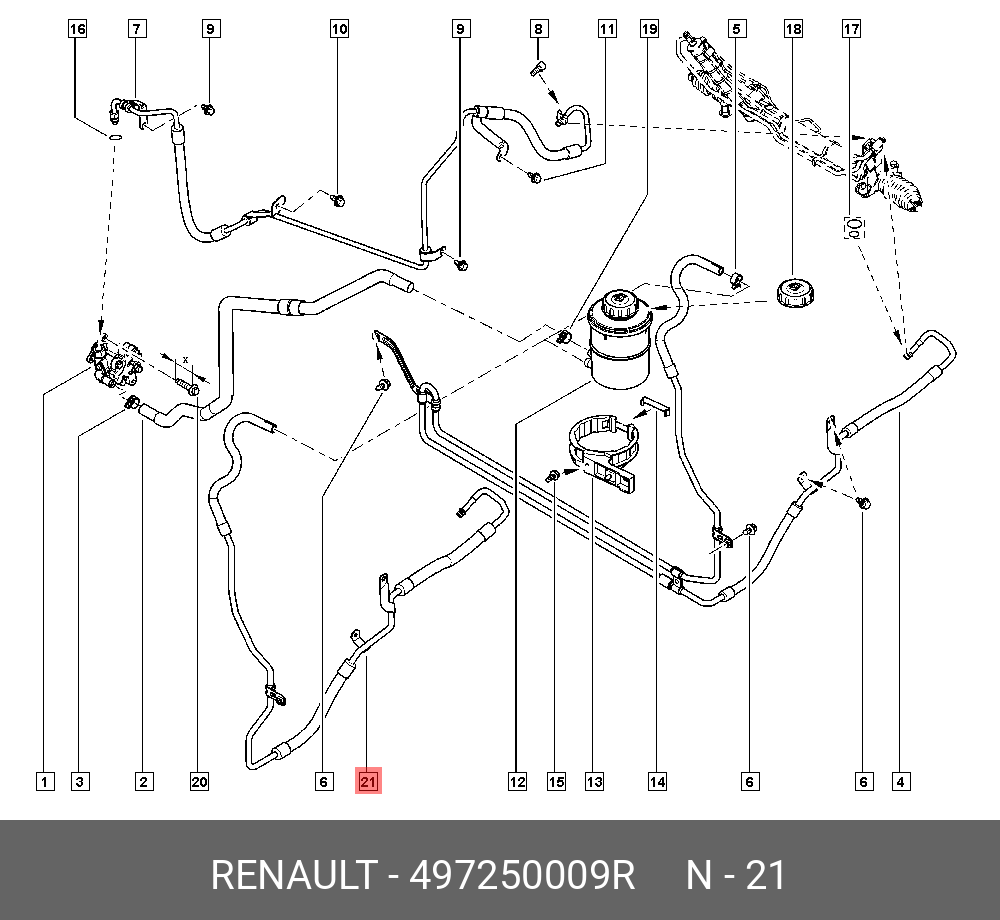 16 7 9 10 9 8 11 19 5 18 17

x

1 3 2 20 6 21 12 15 13 14 6 6 4

RENAULT - 497250009R N - 21