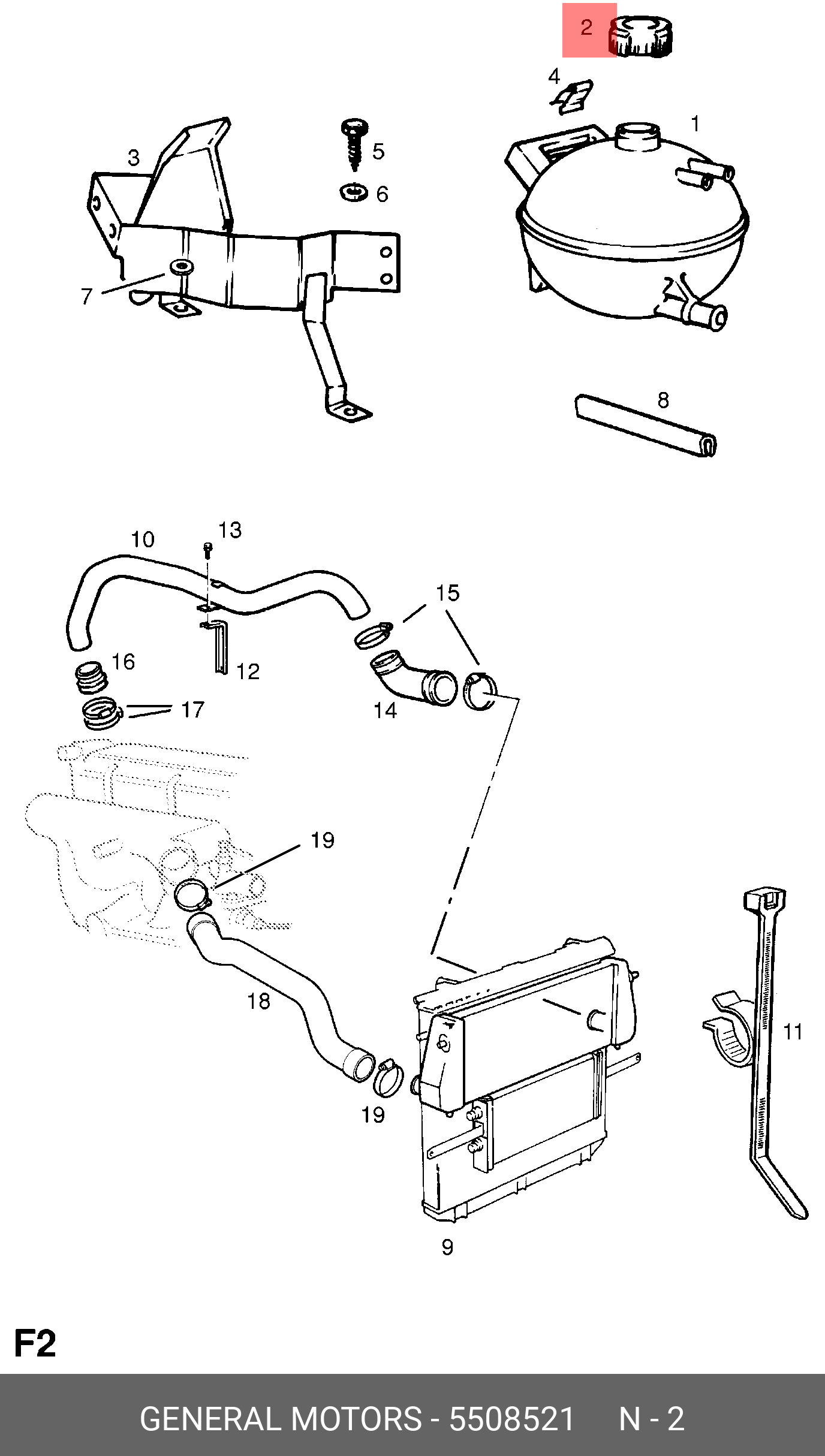 2
4
1
3
5
6
7
8
10
13
15
16
12
17
14
19
18
11
19
9

F2

GENERAL MOTORS - 5508521 N - 2