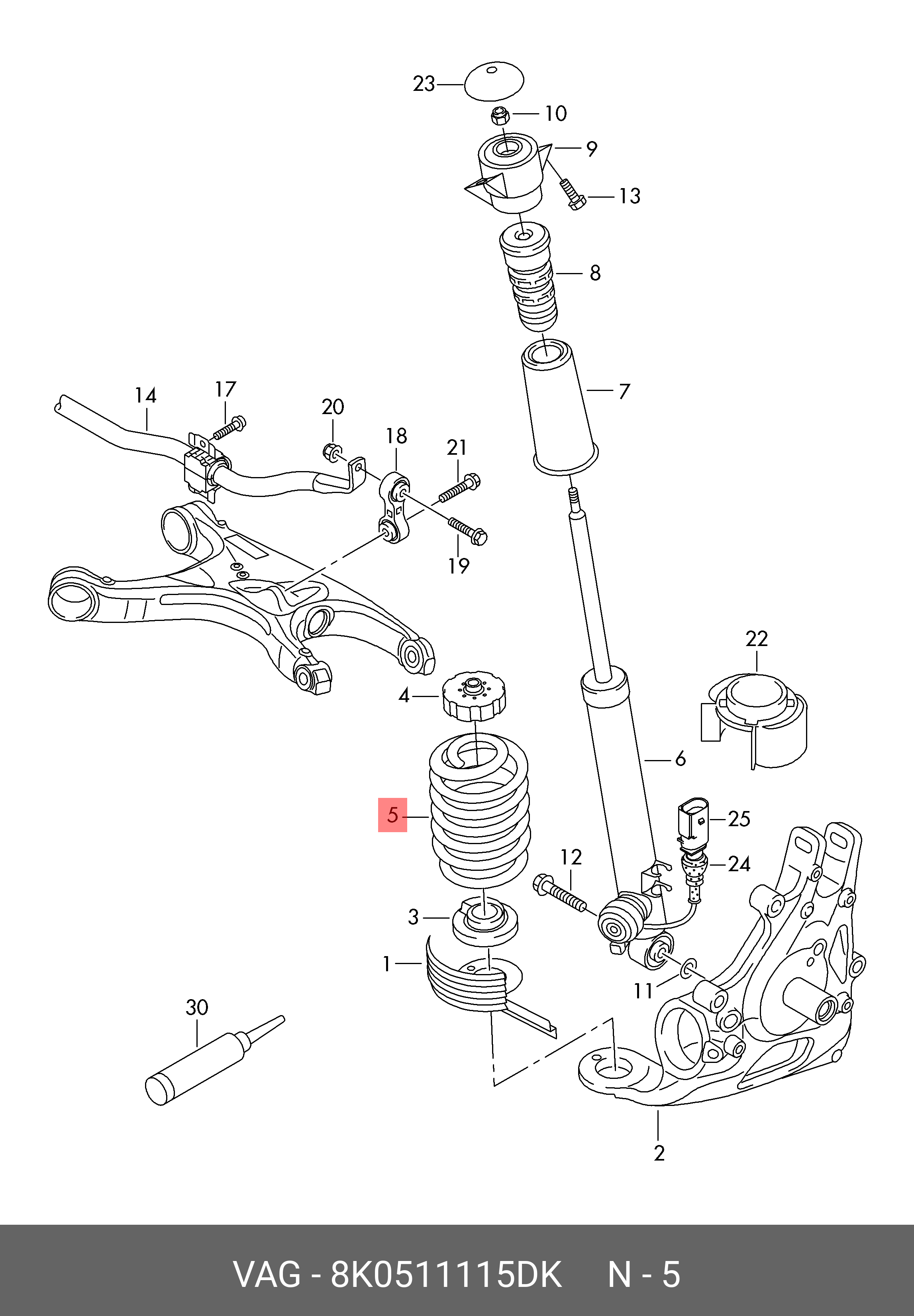 23
10
9
13
8
7
14
17
20
18
21
19
22
4
6
5
25
24
12
3
1
11
30
2

VAG - 8K0511115DK N - 5