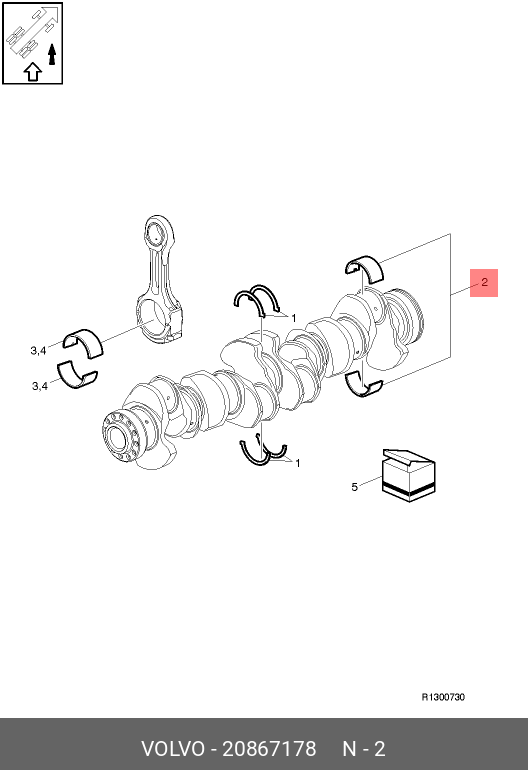 2

1

3,4

3,4

1

5

R1300730

VOLVO - 20867178 N - 2