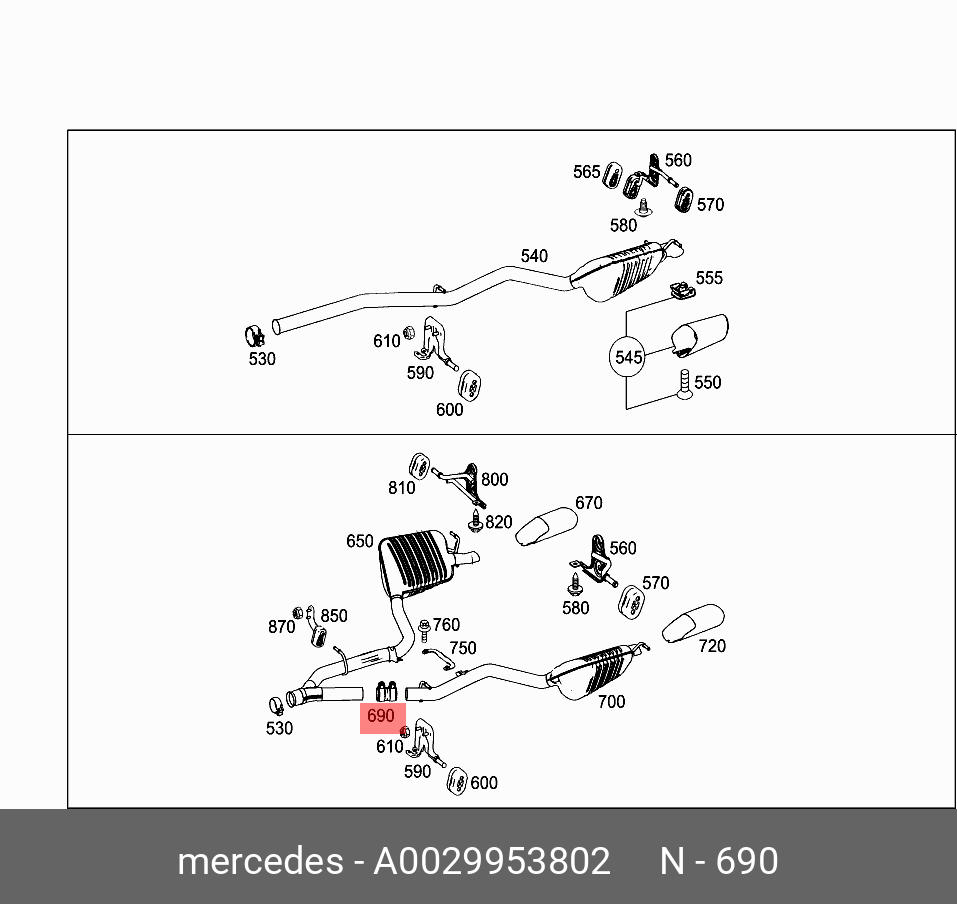 565
560
570
580
540
555
530
610
590
600
545
550

810
800
820
670
650
560
570
580
870
850
760
750
720
700
530
690
610
590
600

mercedes - A0029953802 N - 690