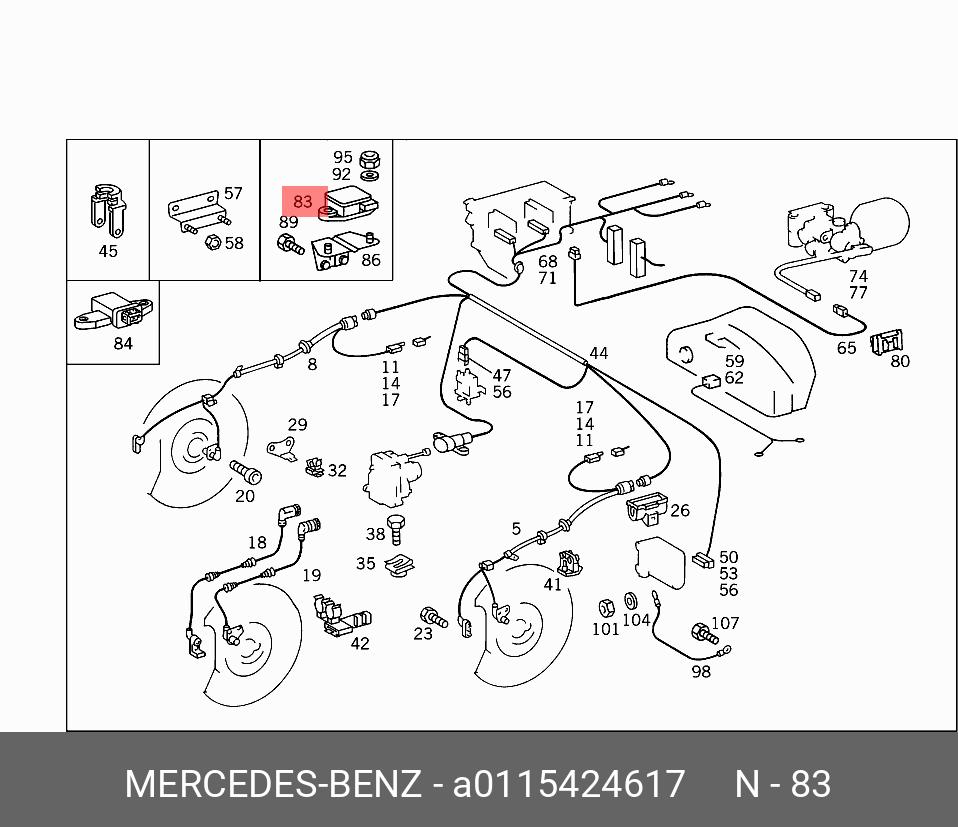 45

57

58

95
92
83
89
86

84

68
71

74
77

65
80

8

11
14
17

47
56

44

59
62

29

32

20

17
14
11

26

18

19

38

35

5

41

50
53
56

42

23

101
104

107

98

MERCEDES-BENZ - a0115424617 N - 83