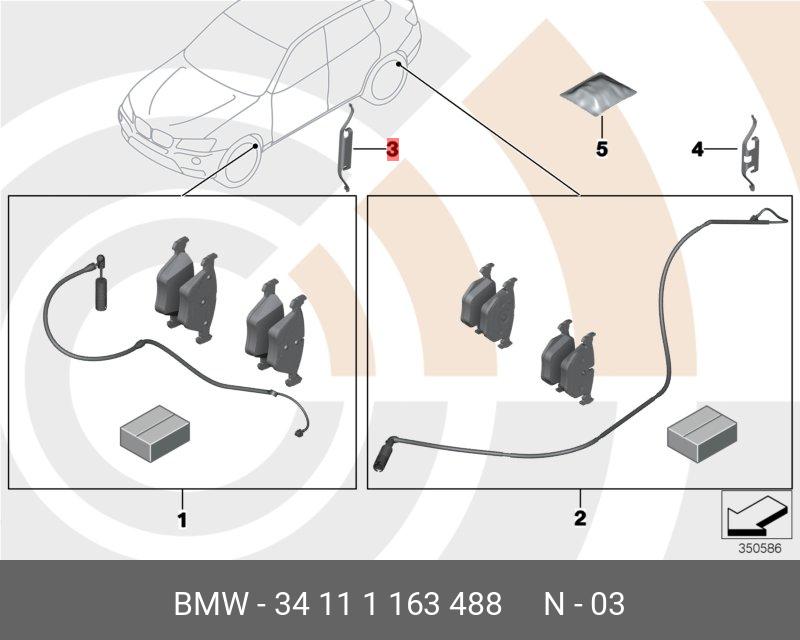 3
5
4
1
2
350586
BMW - 34 11 1 163 488 N - 03