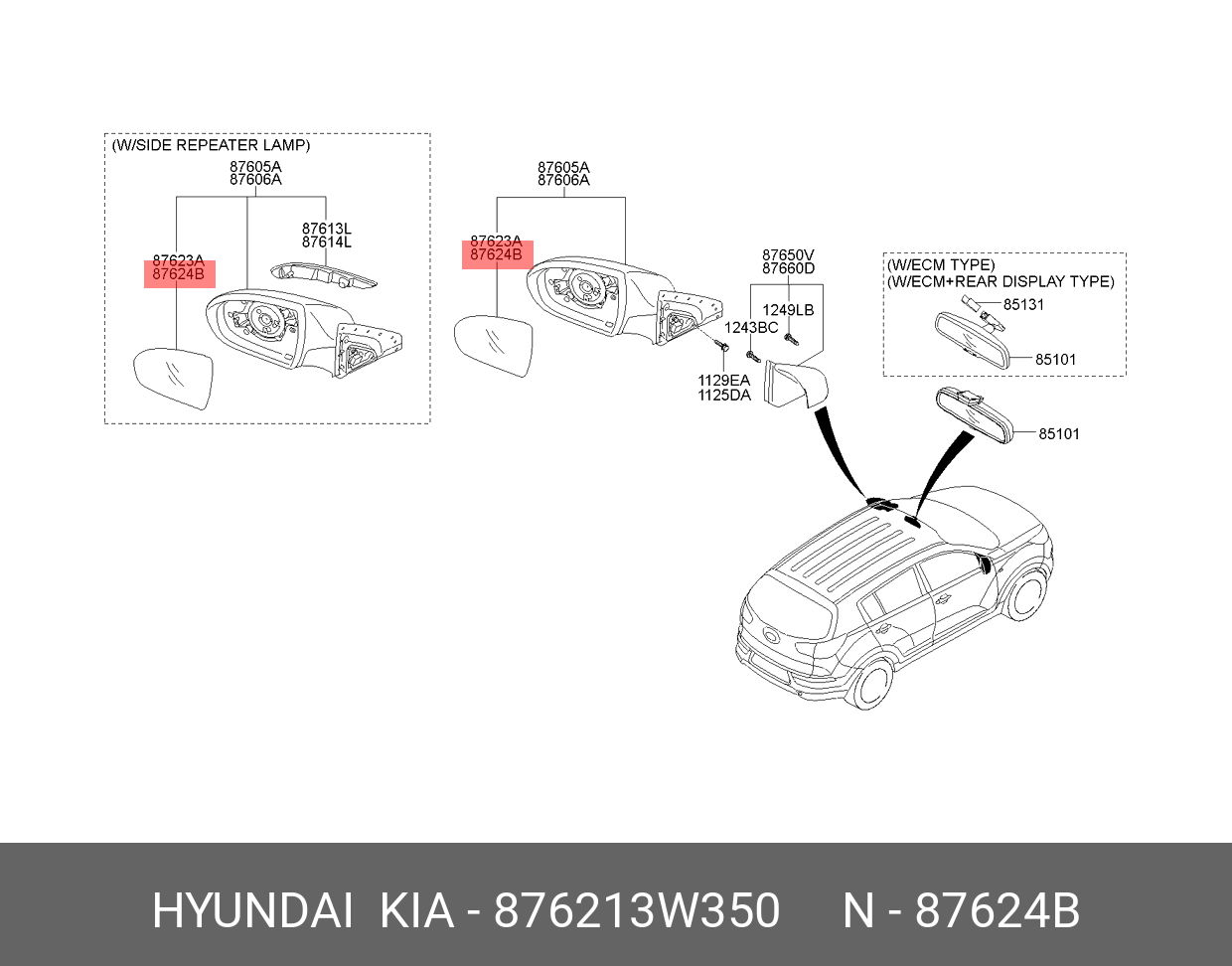 (W/SIDE REPEATER LAMP)

87605A
87606A

87613L
87614L

87623A
87624B

87605A
87606A

87623A
87624B

87650V
87660D

1249LB

1243BC

1129EA
1125DA

(W/ECM TYPE)
(W/ECM+REAR DISPLAY TYPE)

85131

85101

85101

HYUNDAI KIA - 876213W350 N - 87624B