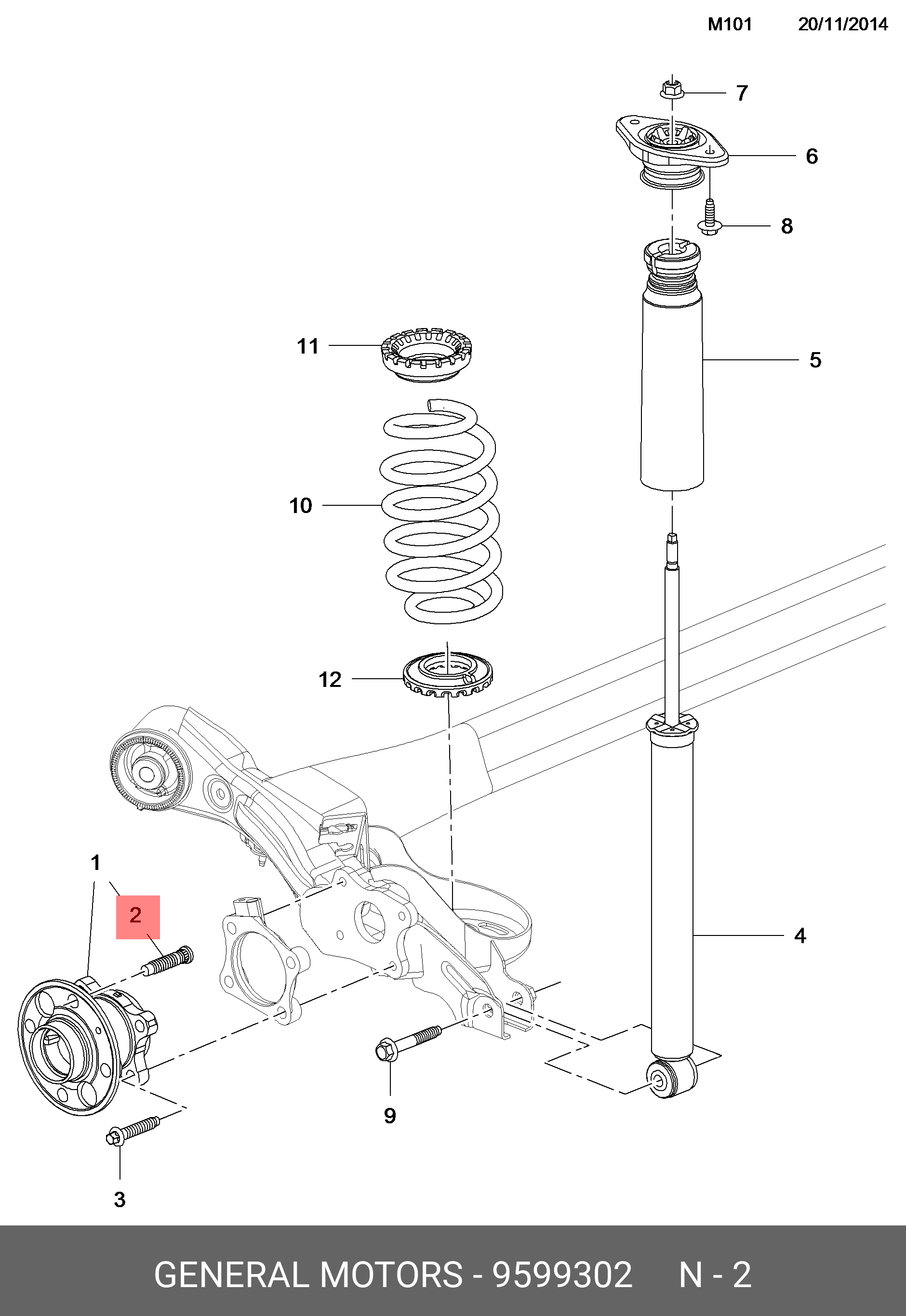 M101 20/11/2014

7

6

8

11

5

10

12

1

2

4

9

3

GENERAL MOTORS - 9599302 N - 2