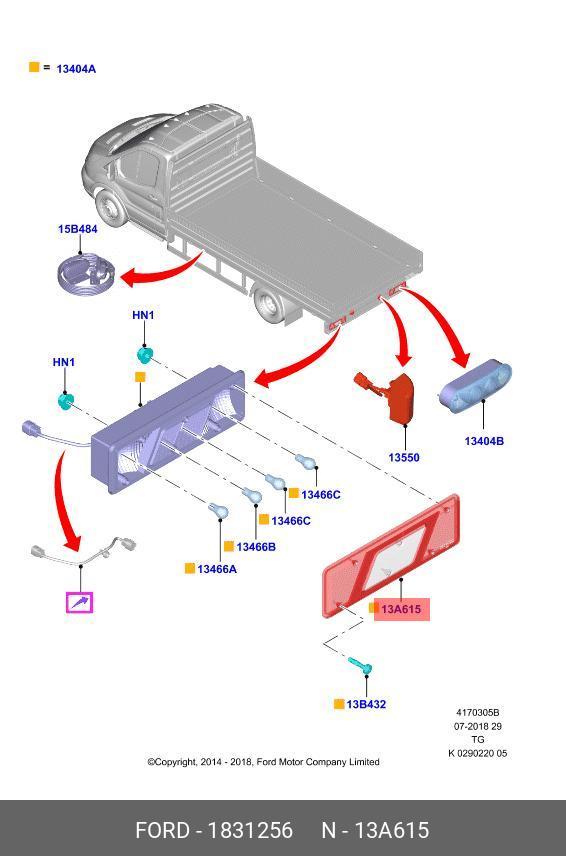 = 13404A

15B484

HN1

HN1

13550

13404B

13466C

13466C

13466B

13466A

13A615

13B432

4170305B
07-2018 29
TG
K 0290220 05

©Copyright, 2014 - 2018, Ford Motor Company Limited

FORD - 1831256 N - 13A615