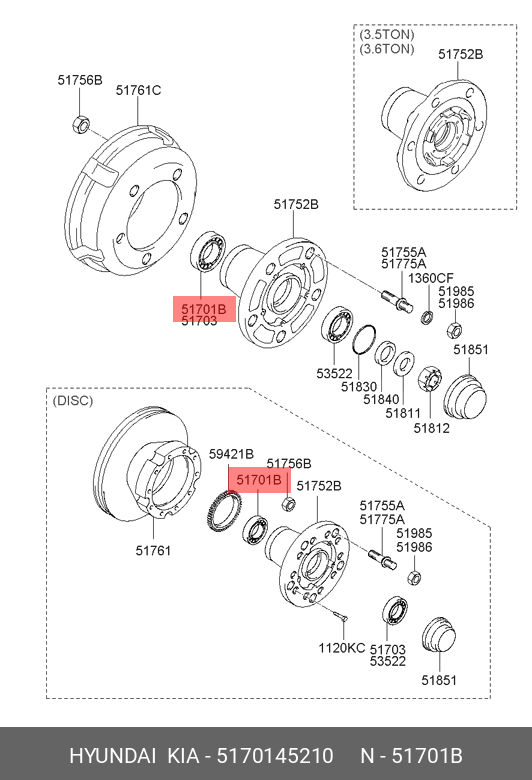 (3.5TON)
(3.6TON)
51752B

51756B
51761C

51752B

51755A
51775A
1360CF
51985
51986

51701B
51703

53522
51830
51840
51811
51812
51851

(DISC)

59421B
51756B
51701B
51752B

51755A
51775A
51985
51986

51761

1120KC
51703
53522
51851

HYUNDAI KIA - 5170145210 N - 51701B