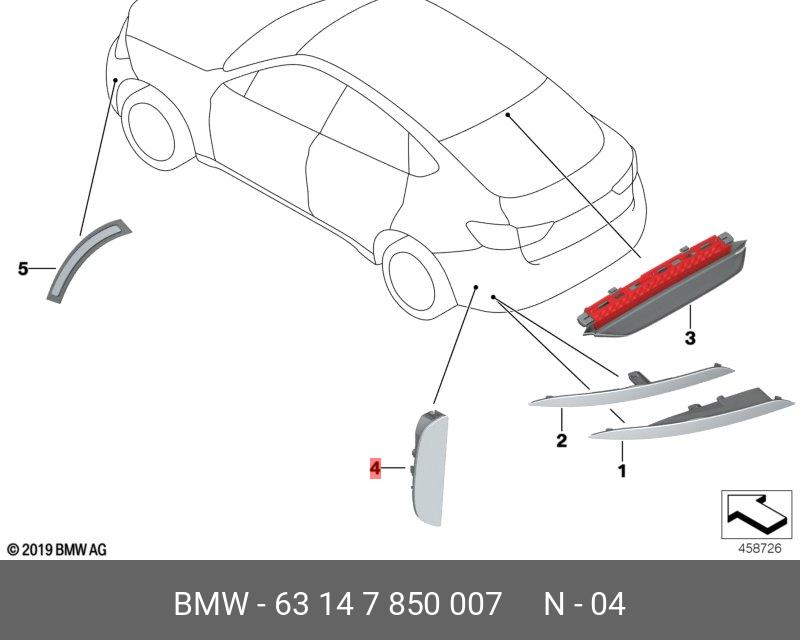 5
3
2
1
4
© 2019 BMW AG
458726
BMW - 63 14 7 850 007 N - 04