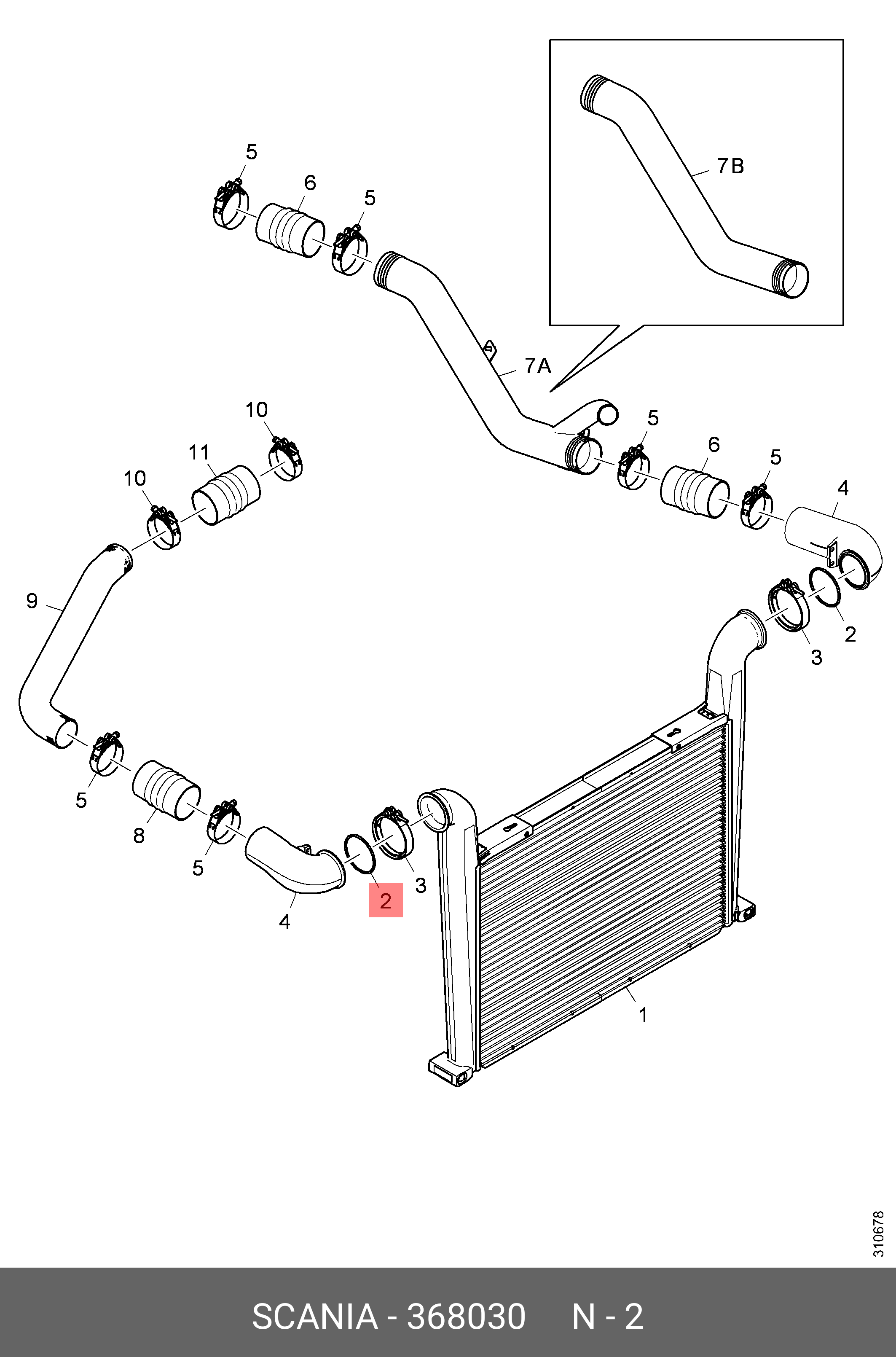 7B

5
6
5
7A

10
11
10
5
6
5
4
9
2
3
5
8
5
4
2
3
1

310678

SCANIA - 368030 N - 2