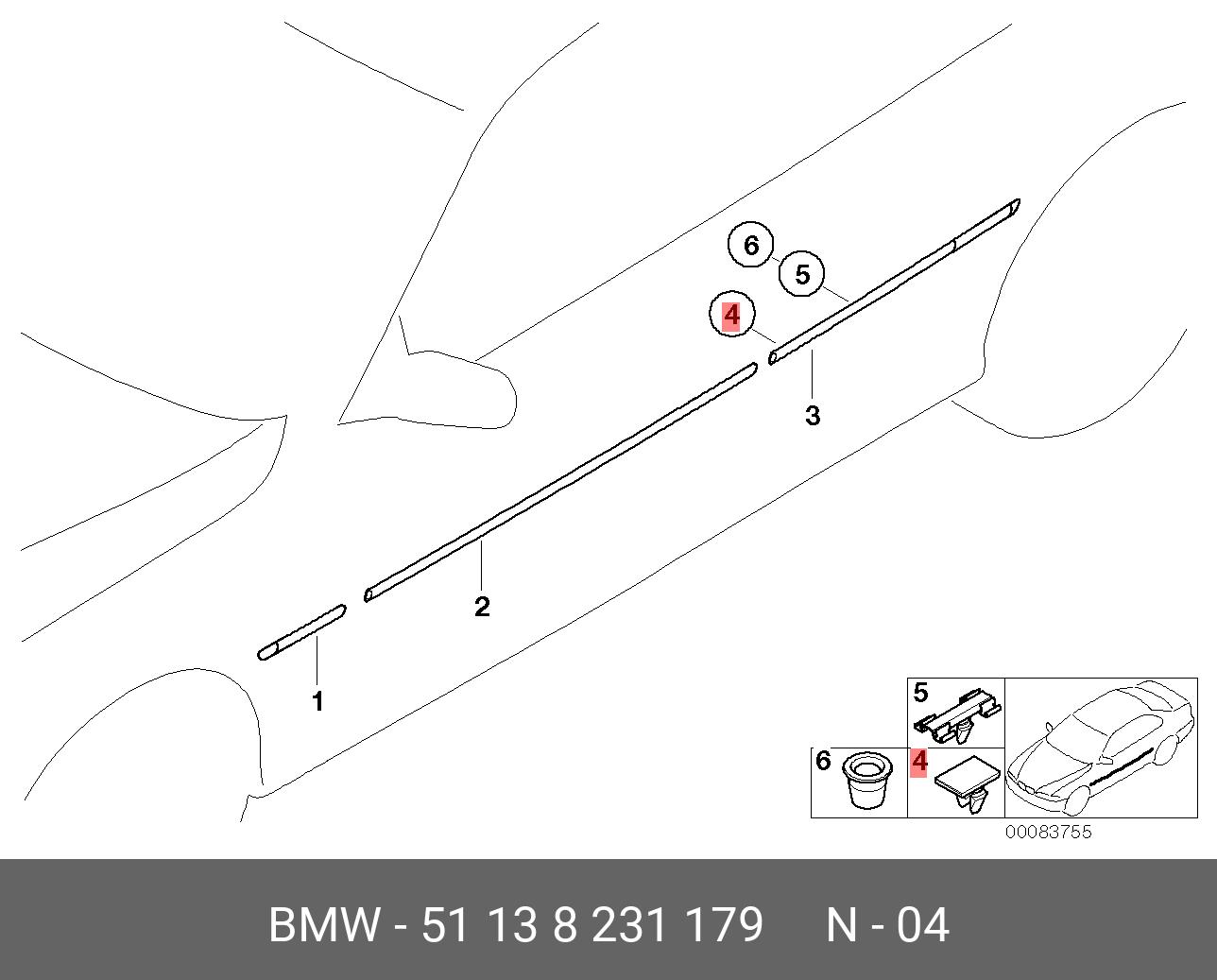 6
5
4
3
2
1
5
6
4
00083755

BMW - 51 13 8 231 179 N - 04