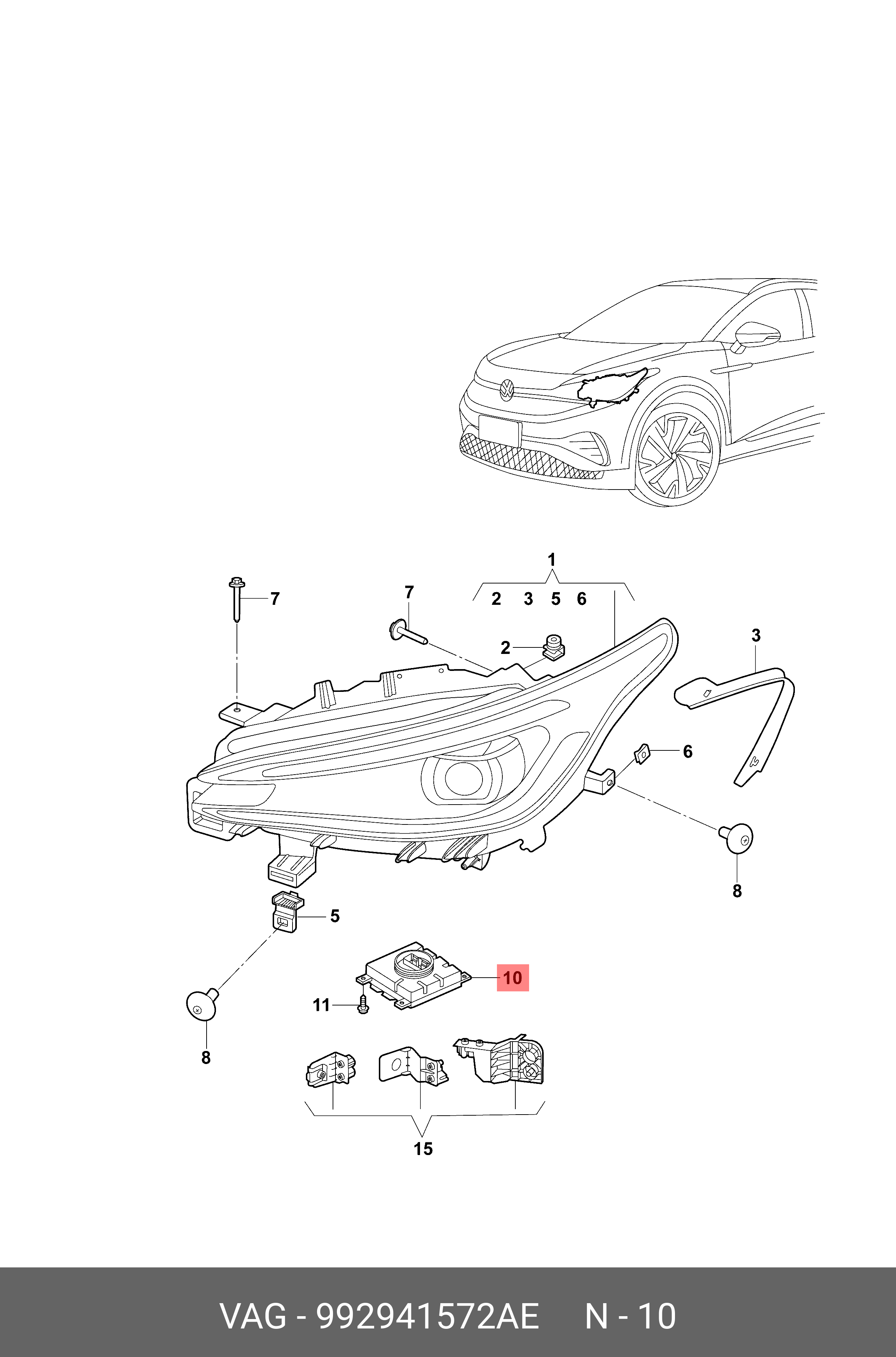 1
2 3 5 6
7
7
2
3
6
8
5
10
11
8
15

VAG - 992941572AE N - 10