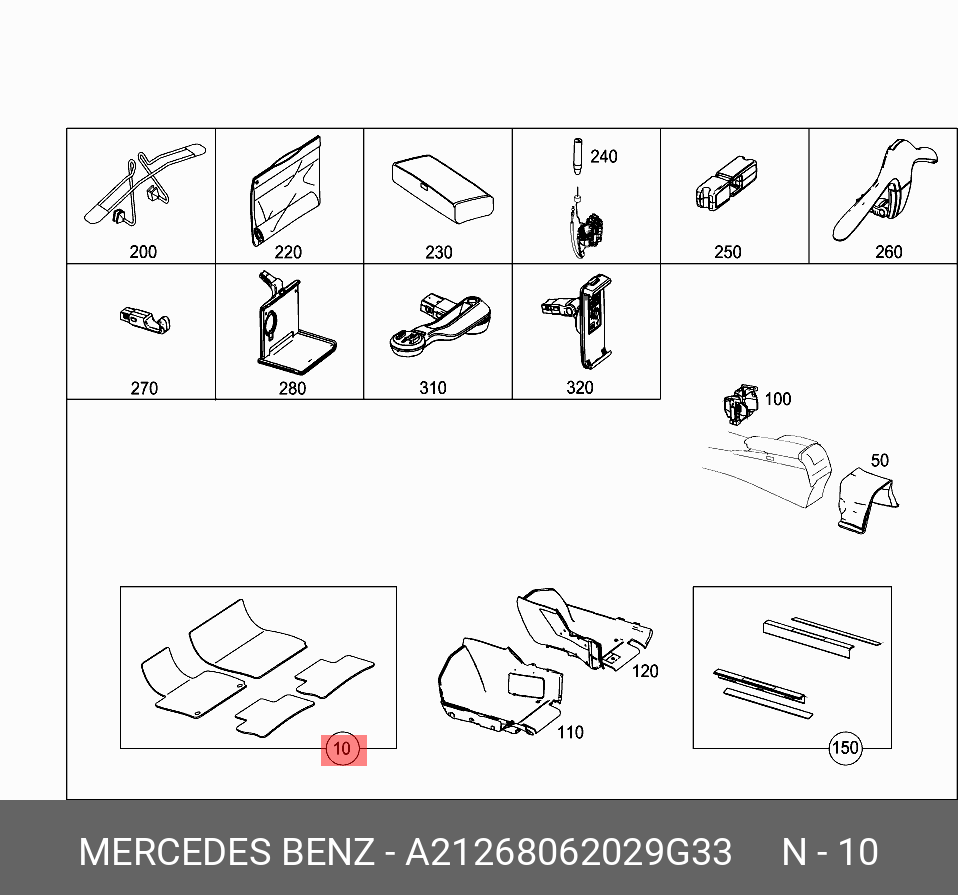 200
220
230
240
250
260
270
280
310
320
100
50
120
110
10
150

MERCEDES BENZ - A21268062029G33 N - 10