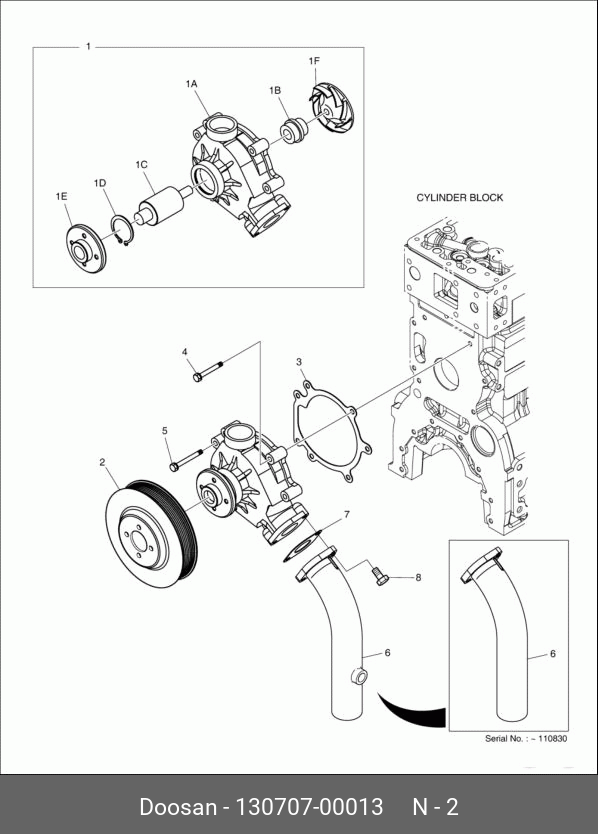 1

1A

1B

1F

1C

1D

1E

CYLINDER BLOCK

4

3

5

2

7

8

6

6

Serial No. : ~ 110830

Doosan - 130707-00013 N - 2