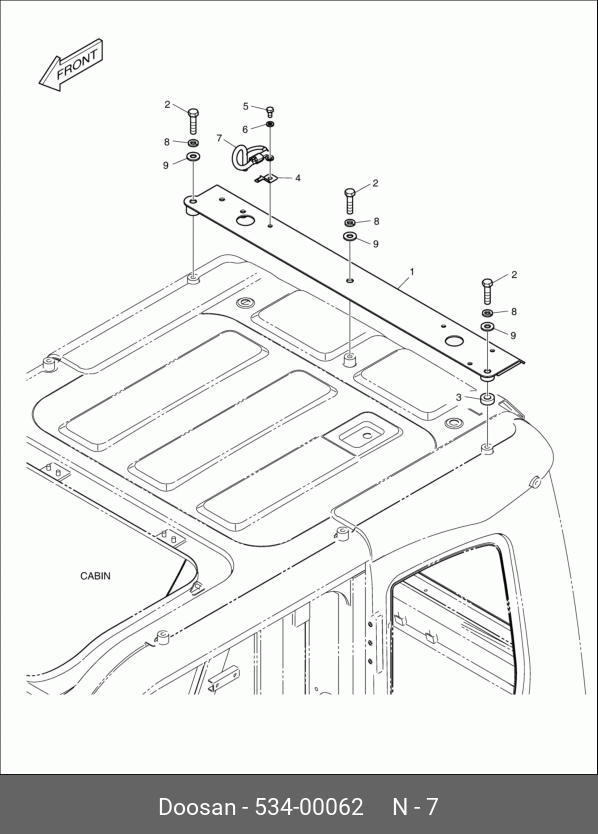 FRONT

2
5
6
8
7
9
4
2
8
9
1
2
8
9
3

CABIN

Doosan - 534-00062 N - 7