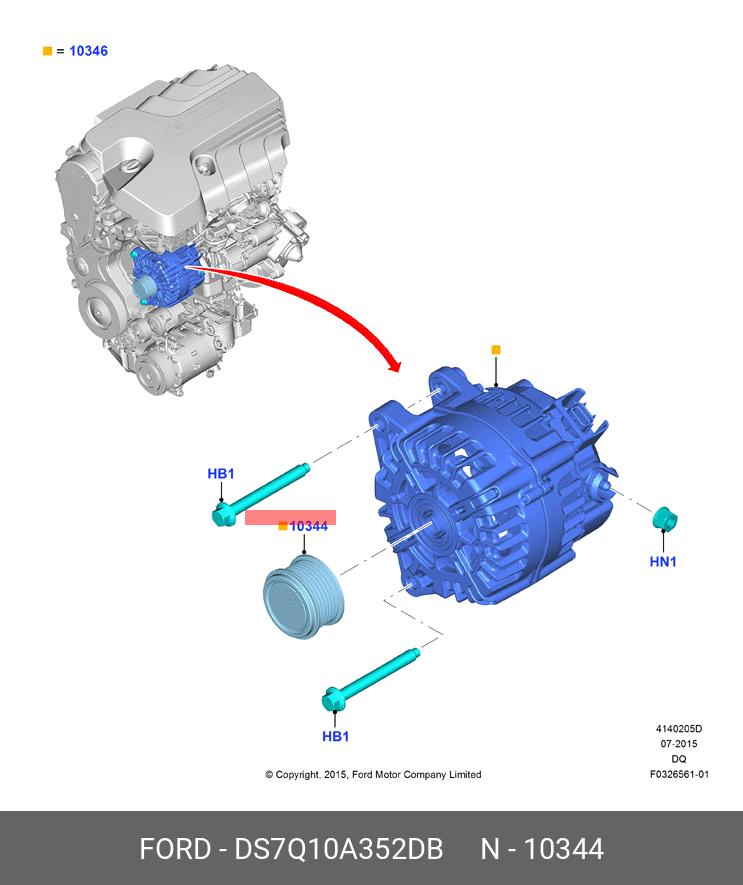 = 10346

HB1

10344

HN1

HB1

4140205D
07-2015
DQ
F0326561-01

© Copyright, 2015, Ford Motor Company Limited

FORD - DS7Q10A352DB N - 10344