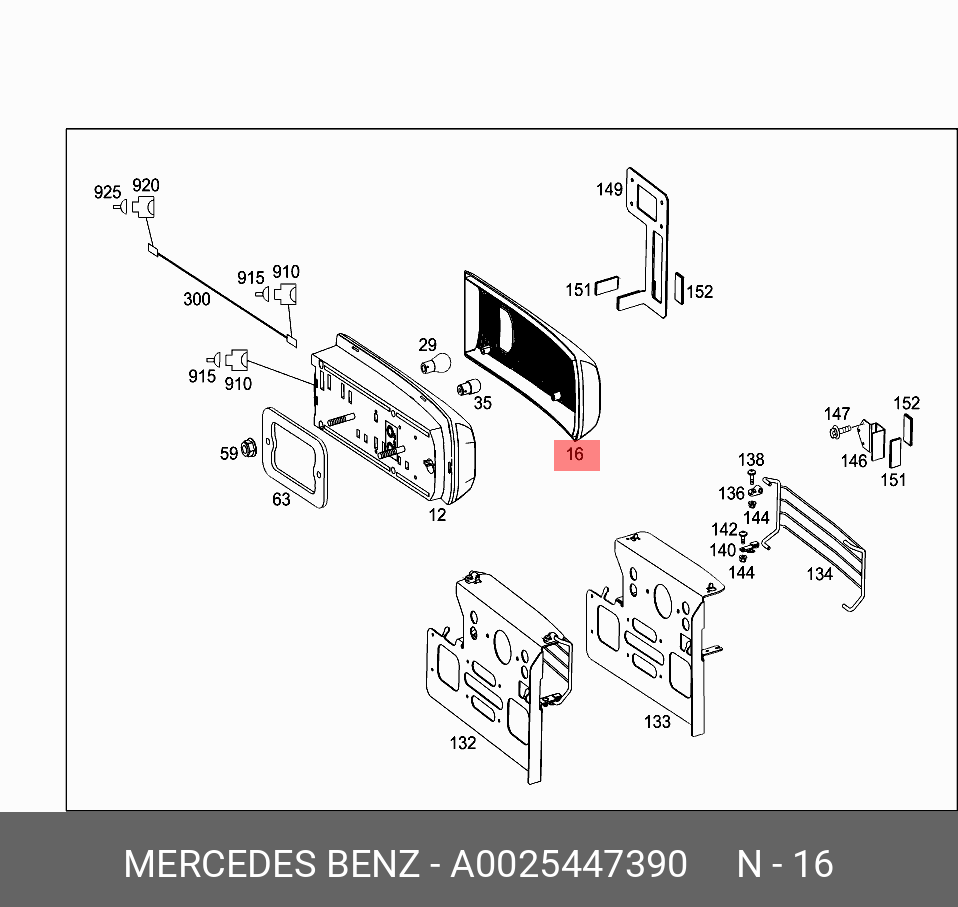 925 920
300
915 910
915 910
29
35
59
63
12
16
149
151 152
147 152
146
151
138
136
144
142
140
144
134
132
133

MERCEDES BENZ - A0025447390 N - 16