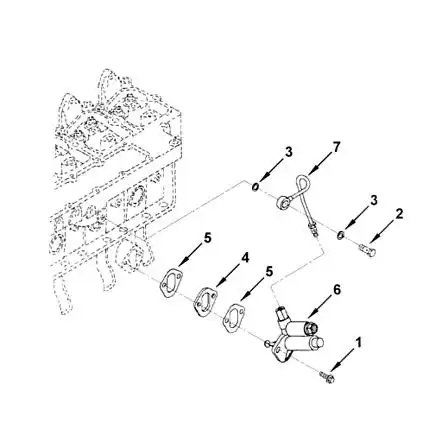 3
7
3
2
5
4
5
6
1