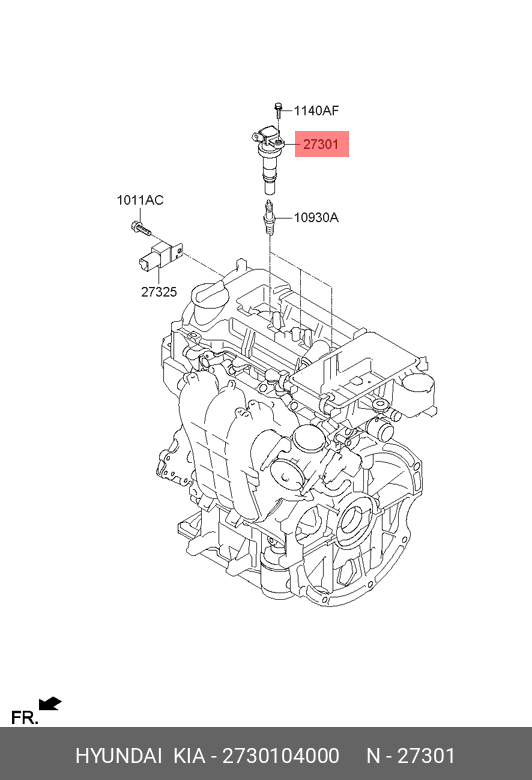 1140AF
27301
1011AC
10930A
27325
FR.
HYUNDAI KIA - 2730104000 N - 27301