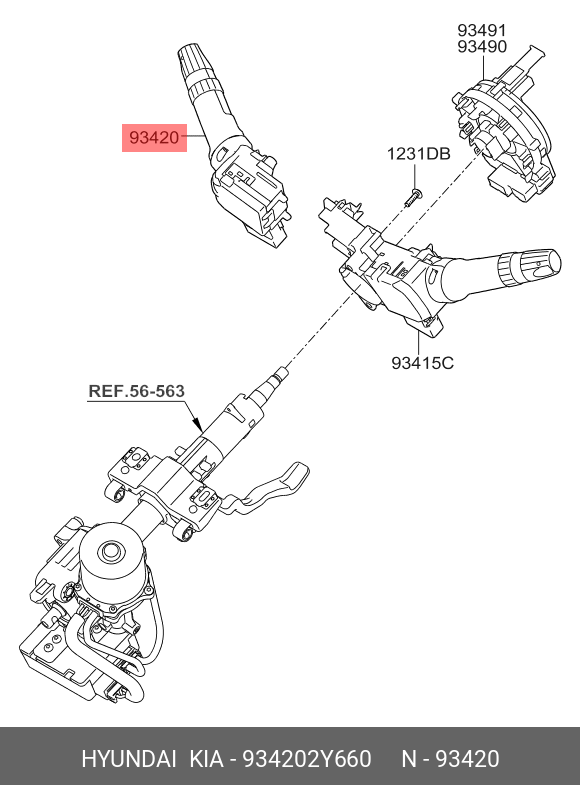 93491
93490

93420

1231DB

93415C

REF.56-563

HYUNDAI KIA - 934202Y660 N - 93420