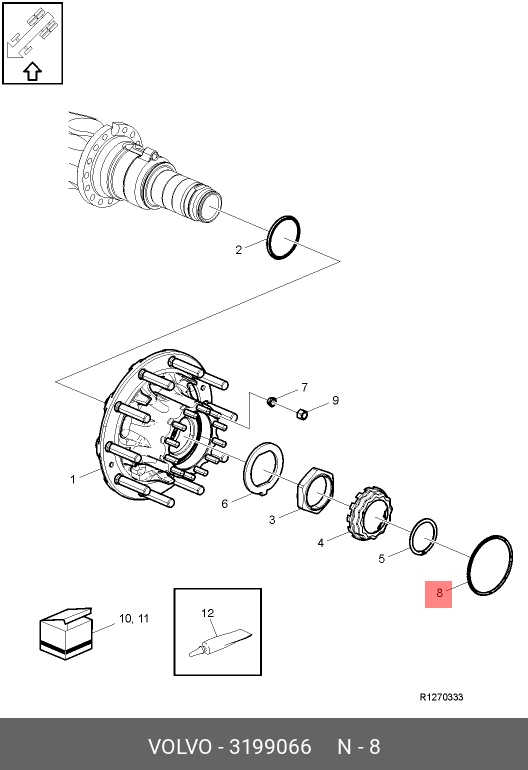 2

7

9

1

6

3

4

5

8

10, 11

12

R1270333

VOLVO - 3199066 N - 8