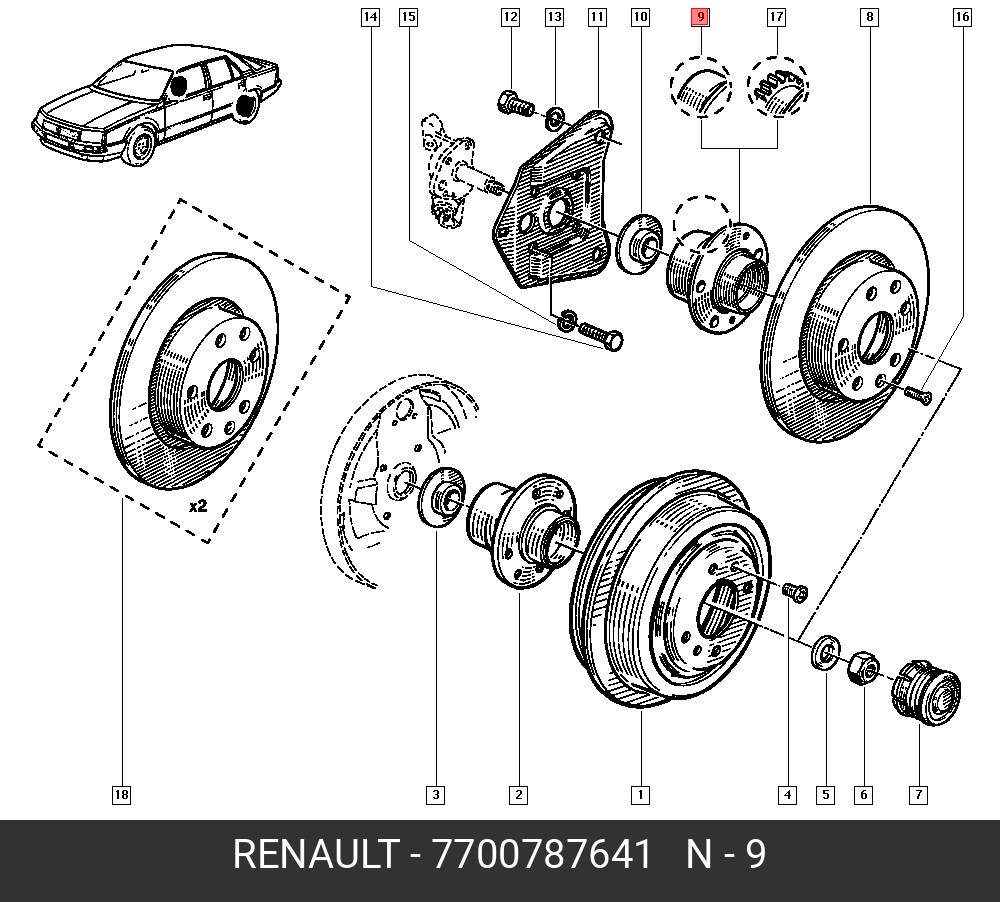 14 15 12 13 11 10 9 17 8 16

x2

18 3 2 1 4 5 6 7

RENAULT - 7700787641 N - 9