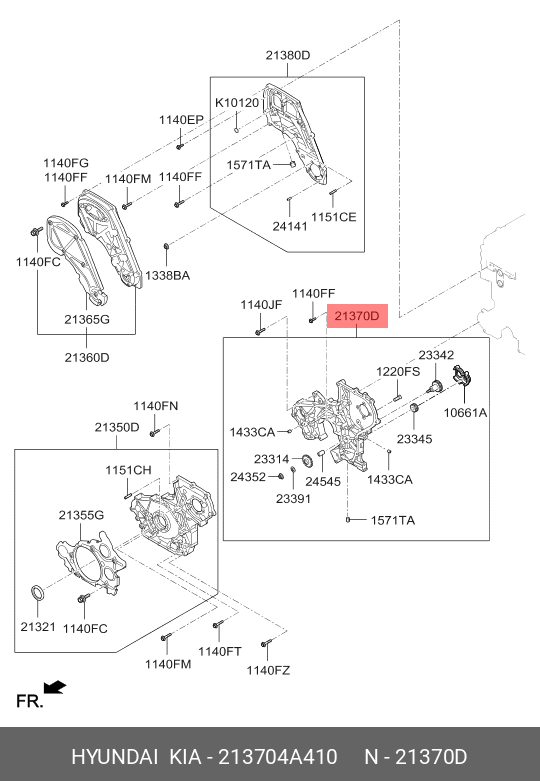 21380D
K10120
1140EP
1571TA
1140FG
1140FF
1140FM
1140FF
24141
1151CE
1140FC
1338BA
21365G
21360D
1140FF
1140JF
21370D
23342
1220FS
10661A
1433CA
23345
23314
24352
24545
1433CA
23391
1571TA
1140FN
21350D
1151CH
21355G
21321
1140FC
1140FM
1140FT
1140FZ
FR.
HYUNDAI KIA - 213704A410 N - 21370D