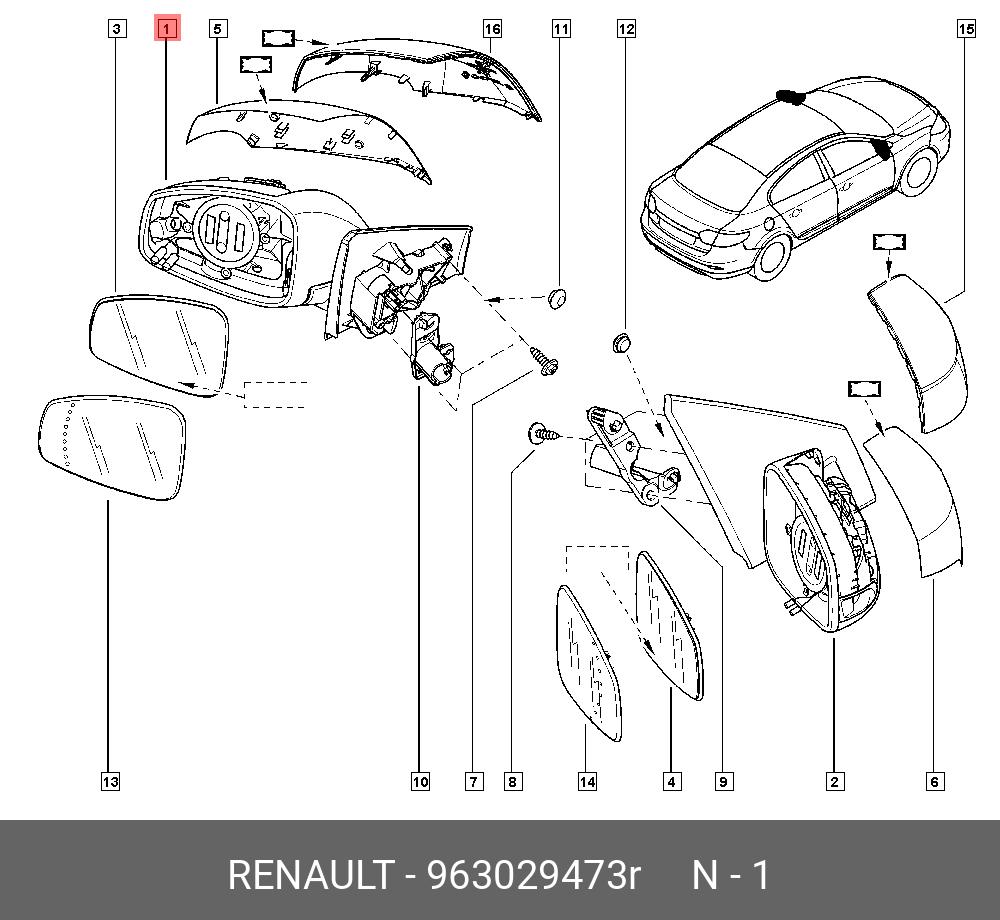 3
1
5
16
11
12
15
13
10
7
8
14
4
9
2
6

RENAULT - 963029473r N - 1