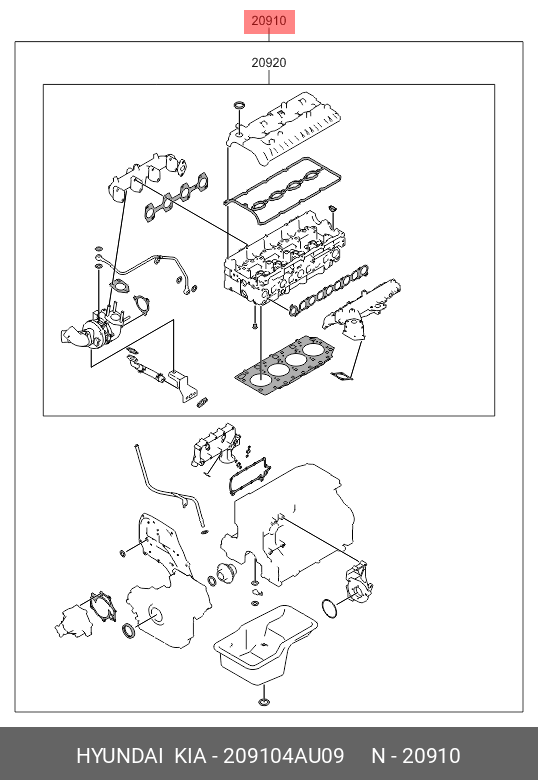 20910

20920

HYUNDAI KIA - 209104AU09 N - 20910