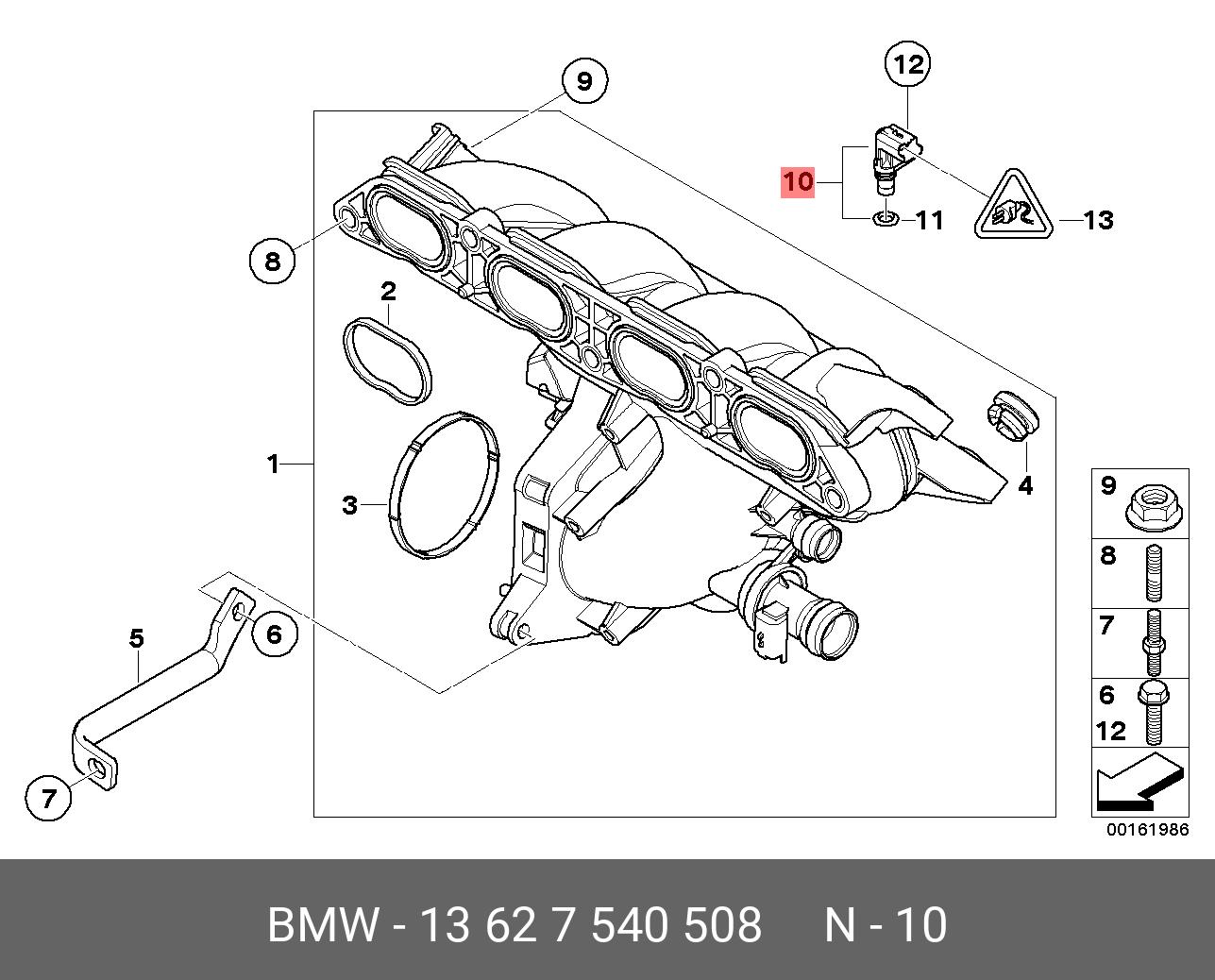 9

12

10

11

13

8

2

1

3

4

5

6

7

9

8

7

6
12

00161986

BMW - 13 62 7 540 508     N - 10