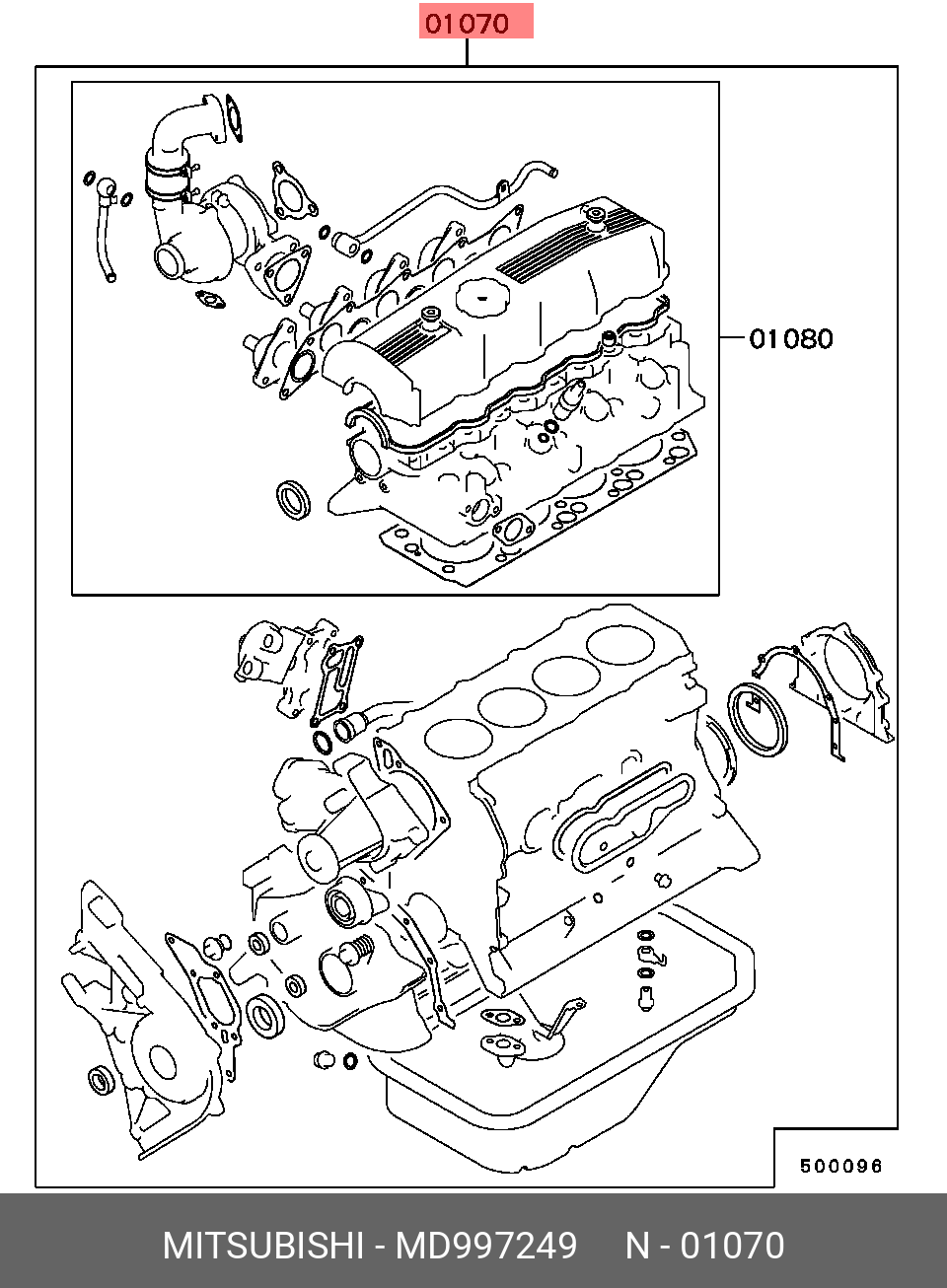 01070

01080

500096

MITSUBISHI - MD997249 N - 01070